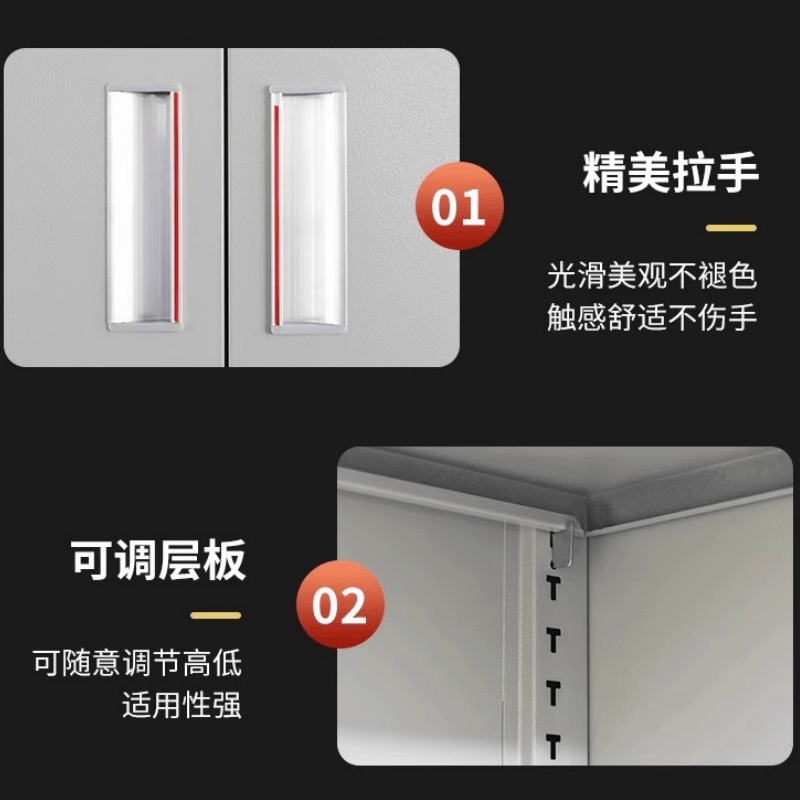 01

精美拉手

光滑美观不褪色
触感舒适不伤手

可调层板

02

可随意调节高低
适用性强