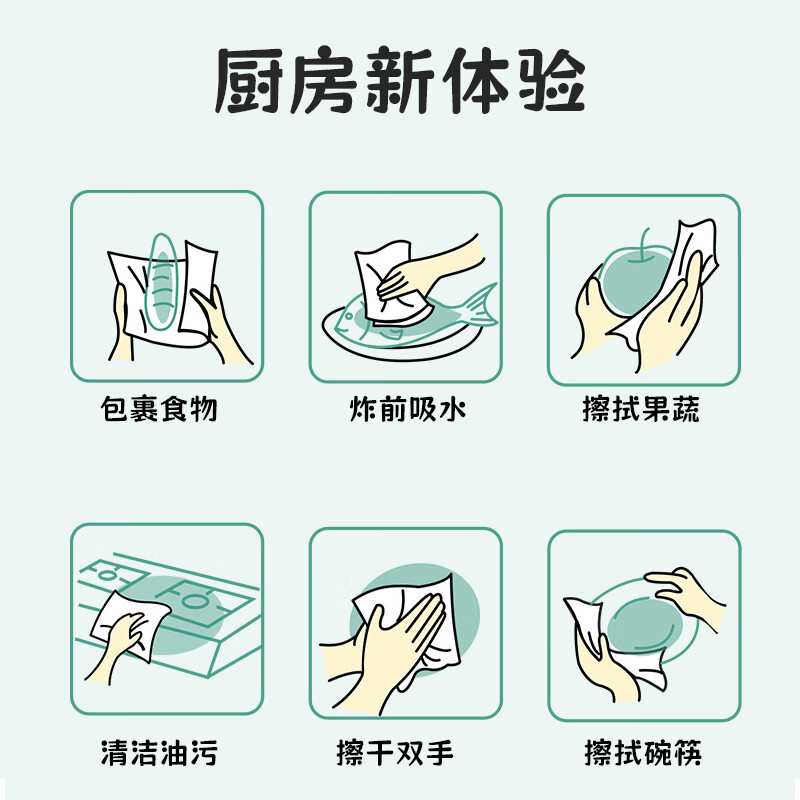 厨房新体验

包裹食物

炸前吸水

擦拭果蔬

清洁油污

擦干双手

擦拭碗筷