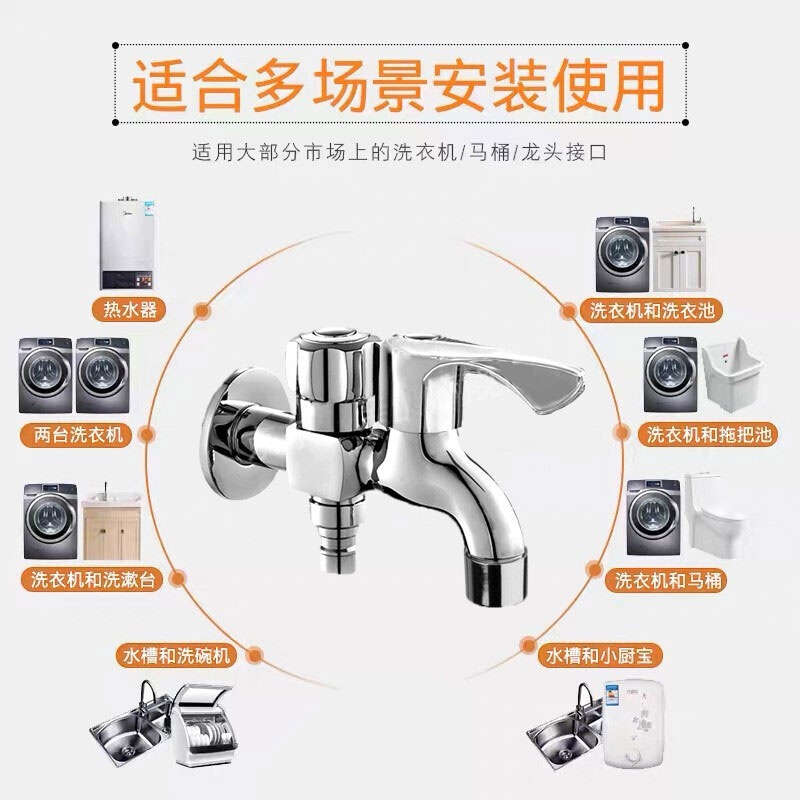 适合多场景安装使用

适用大部分市场上的洗衣机/马桶/龙头接口

热水器

两台洗衣机

洗衣机和洗漱台

水槽和洗碗机

洗衣机和洗衣池

洗衣机和拖把池

洗衣机和马桶

水槽和小厨宝