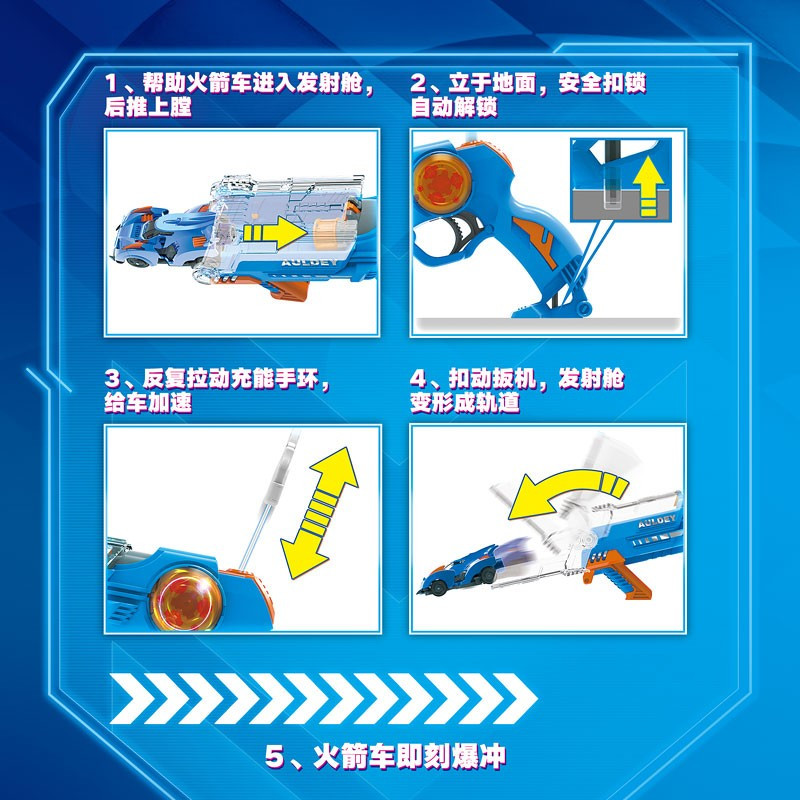 1、帮助火箭车进入发射舱，后推上膛

AULDEY

2、立于地面，安全扣锁自动解锁

3、反复拉动充能手环，给车加速

4、扣动扳机，发射舱变形成轨道

AULDEY

5、火箭车即刻爆冲