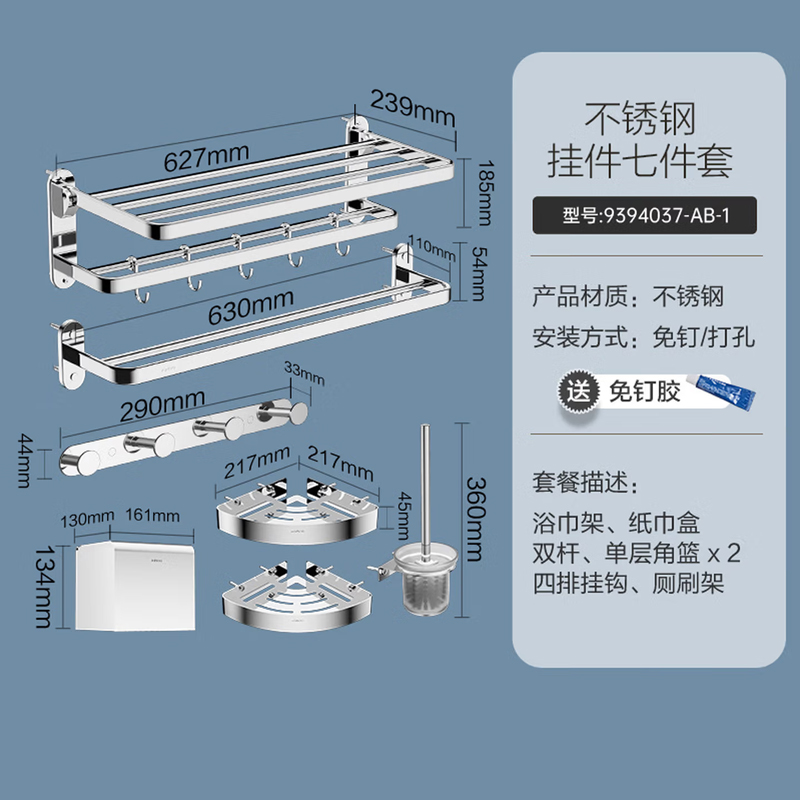 239mm
627mm
185mm
110mm
54mm
630mm
33mm
290mm
44mm
217mm 217mm
45mm
360mm
130mm 161mm
134mm

不锈钢
挂件七件套

型号:9394037-AB-1

产品材质：不锈钢
安装方式：免钉/打孔

送 免钉胶

套餐描述：
浴巾架、纸巾盒
双杆、单层角篮 x 2
四排挂钩、厕刷架