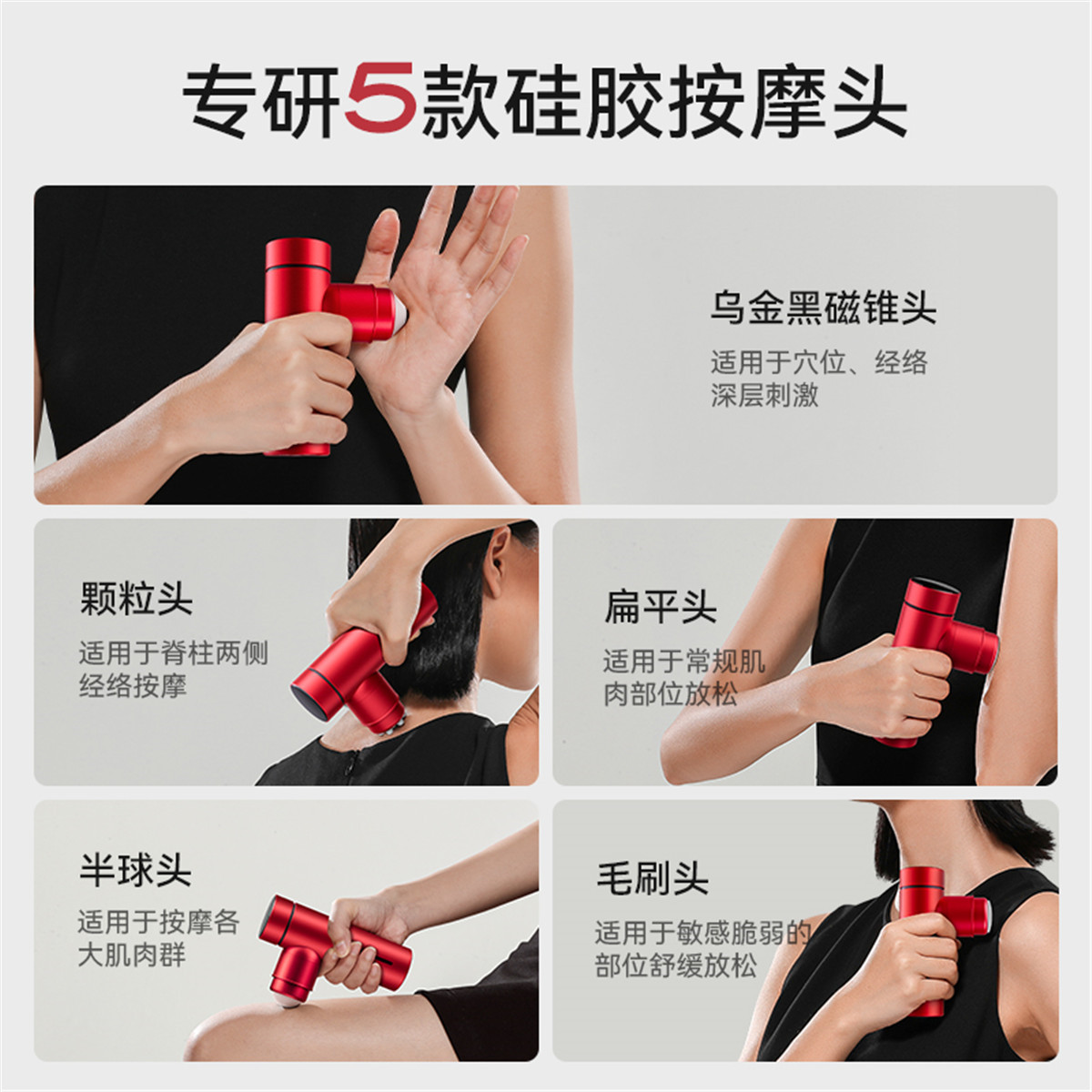 专研5款硅胶按摩头

乌金黑磁锥头

适用于穴位、经络深层刺激

颗粒头

适用于脊柱两侧经络按摩

扁平头

适用于常规肌肉部位放松

半球头

适用于按摩各大肌肉群

毛刷头

适用于敏感脆弱的部位舒缓放松