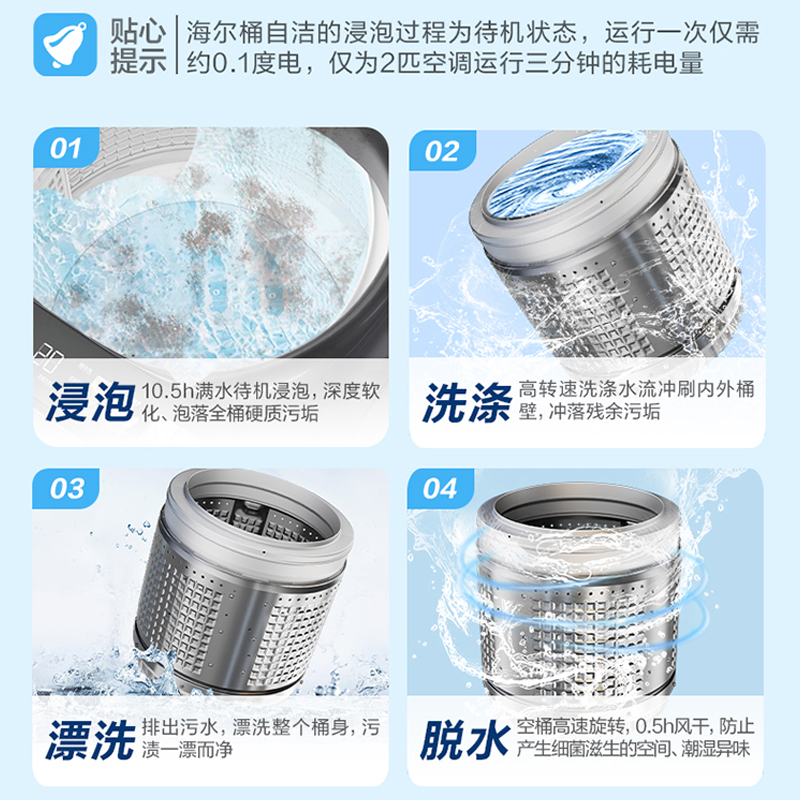 贴心提示

海尔桶自洁的浸泡过程为待机状态，运行一次仅需约0.1度电，仅为2匹空调运行三分钟的耗电量

01

浸泡 10.5h满水待机浸泡，深度软化、泡落全桶硬质污垢

02

洗涤 高转速洗涤水流冲刷内外桶壁，冲落残余污垢

03

漂洗 排出污水，漂洗整个桶身，污渍一漂而净

04

脱水 空桶高速旋转，0.5h风干，防止产生细菌滋生的空间、潮湿异味