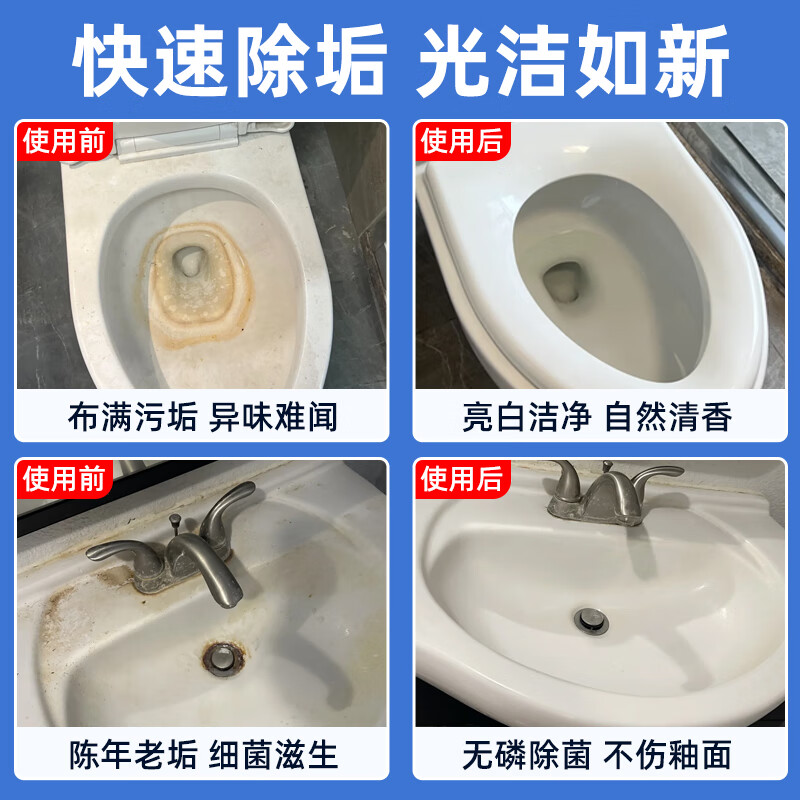 快速除垢 光洁如新

使用前
布满污垢 异味难闻

使用后
亮白洁净 自然清香

使用前
陈年老垢 细菌滋生

使用后
无磷除菌 不伤釉面