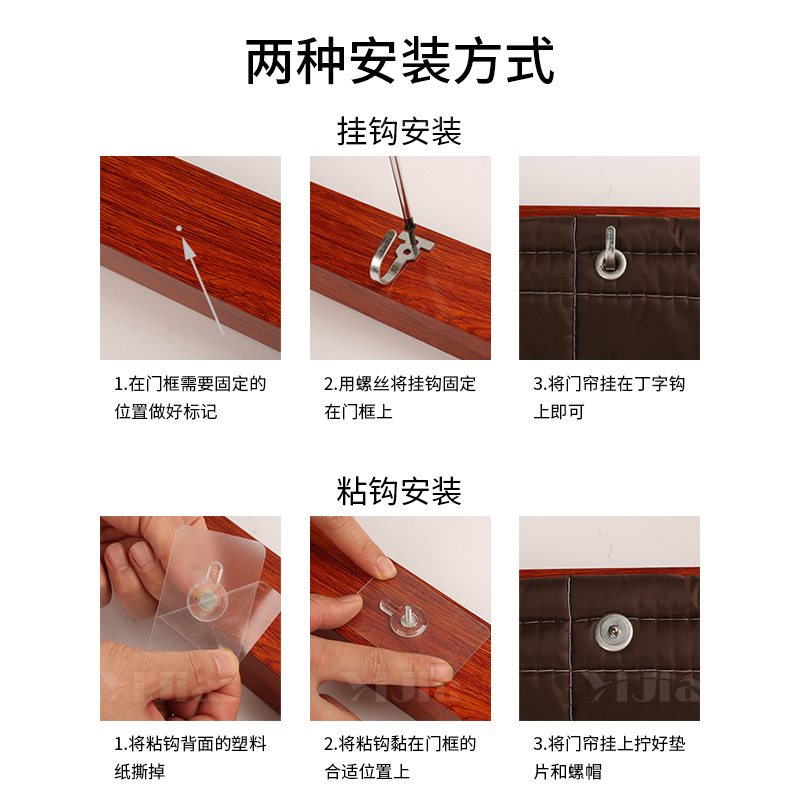 两种安装方式

挂钩安装

1.在门框需要固定的位置做好标记

2.用螺丝将挂钩固定在门框上

3.将门帘挂在丁字钩上即可

粘钩安装

1.将粘钩背面的塑料纸撕掉

2.将粘钩黏在门框的合适位置上

3.将门帘挂上拧好垫片和螺帽