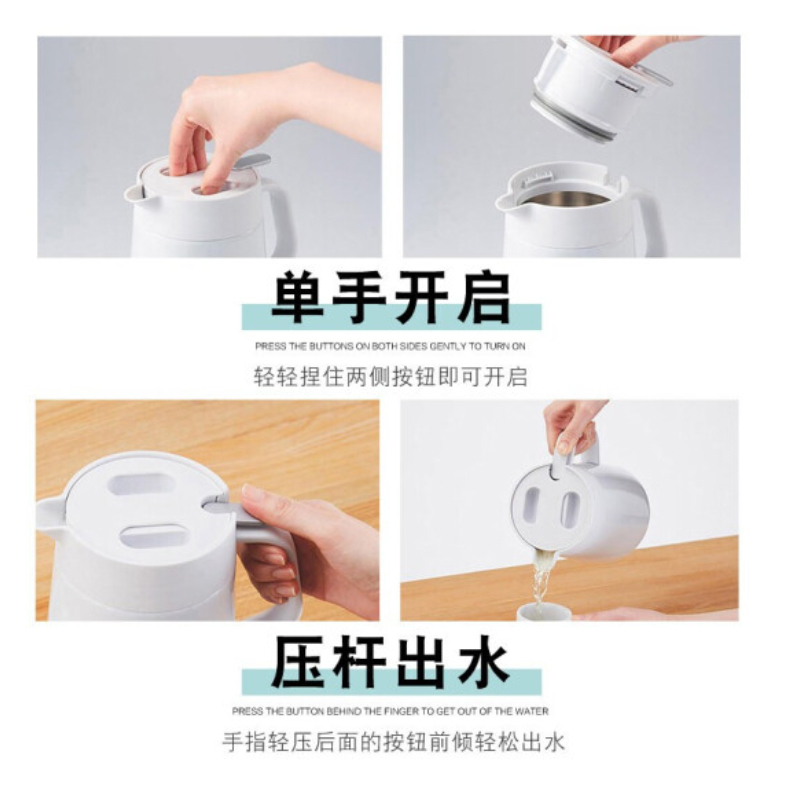 单手开启

PRESS THE BUTTONS ON BOTH SIDES GENTLY TO TURN ON

轻轻捏住两侧按钮即可开启

压杆出水

PRESS THE BUTTON BEHIND THE FINGER TO GET OUT OF THE WATER

手指轻压后面的按钮前倾轻松出水