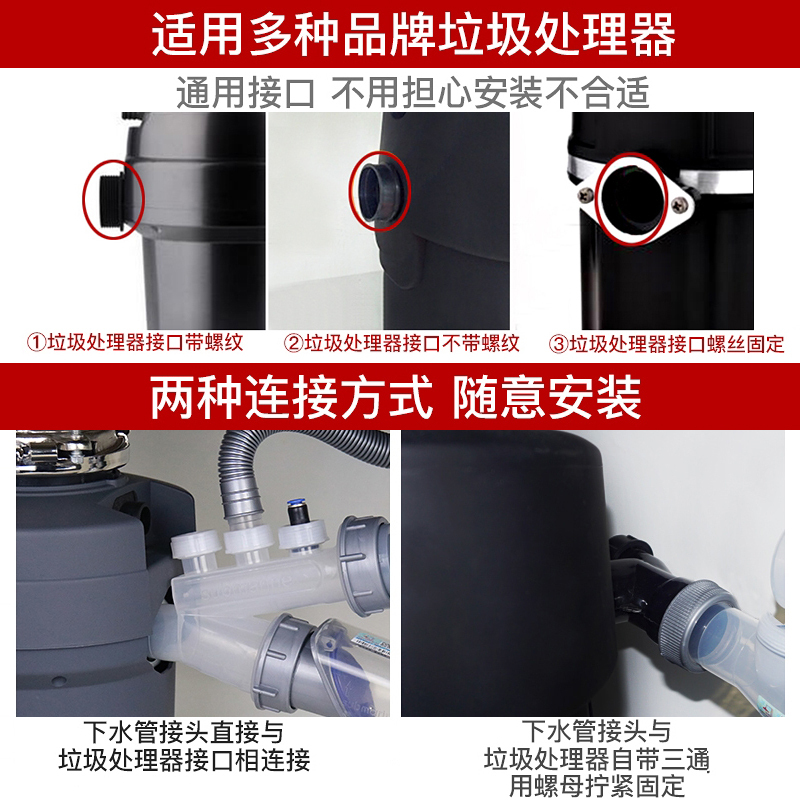 适用多种品牌垃圾处理器

通用接口 不用担心安装不合适

①垃圾处理器接口带螺纹

②垃圾处理器接口不带螺纹

③垃圾处理器接口螺丝固定

两种连接方式 随意安装

下水管接头直接与垃圾处理器接口相连接

下水管接头与垃圾处理器自带三通用螺母拧紧固定