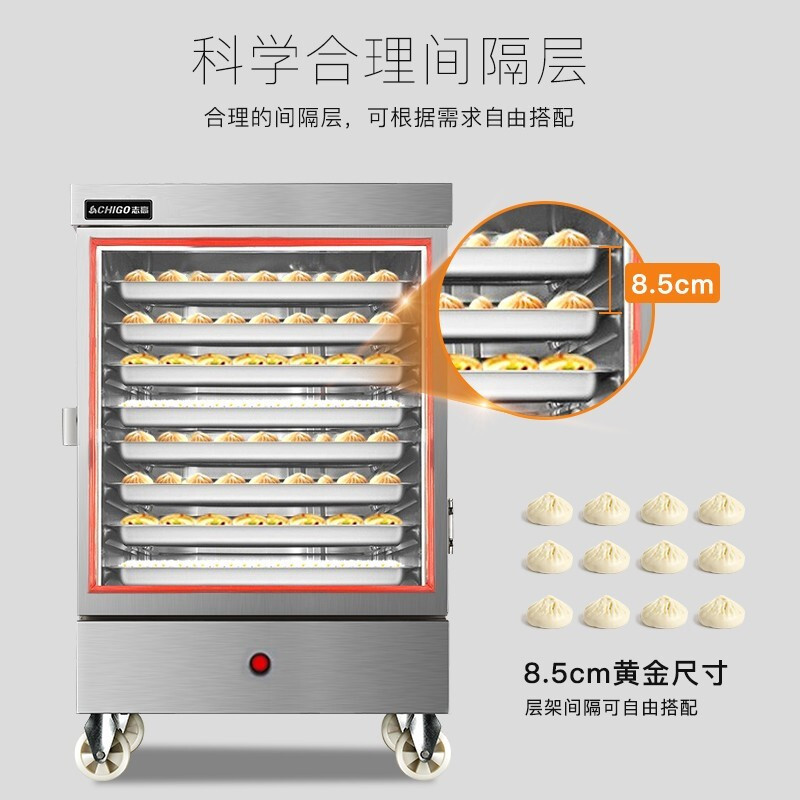 科学合理间隔层

合理的间隔层，可根据需求自由搭配

CHIGO志高

8.5cm

8.5cm黄金尺寸

层架间隔可自由搭配