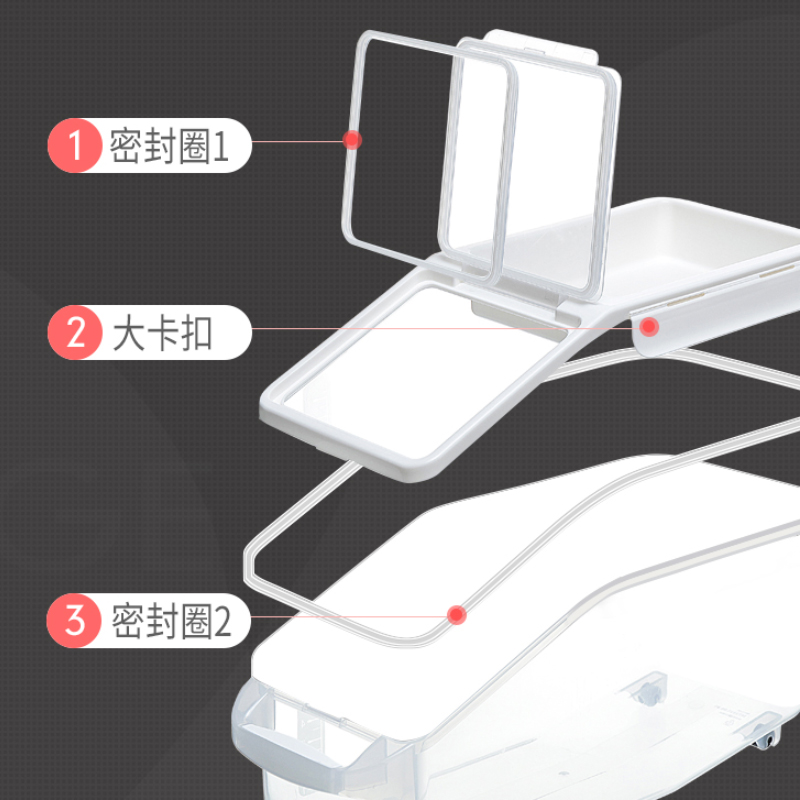 1 密封圈1

2 大卡扣

3 密封圈2