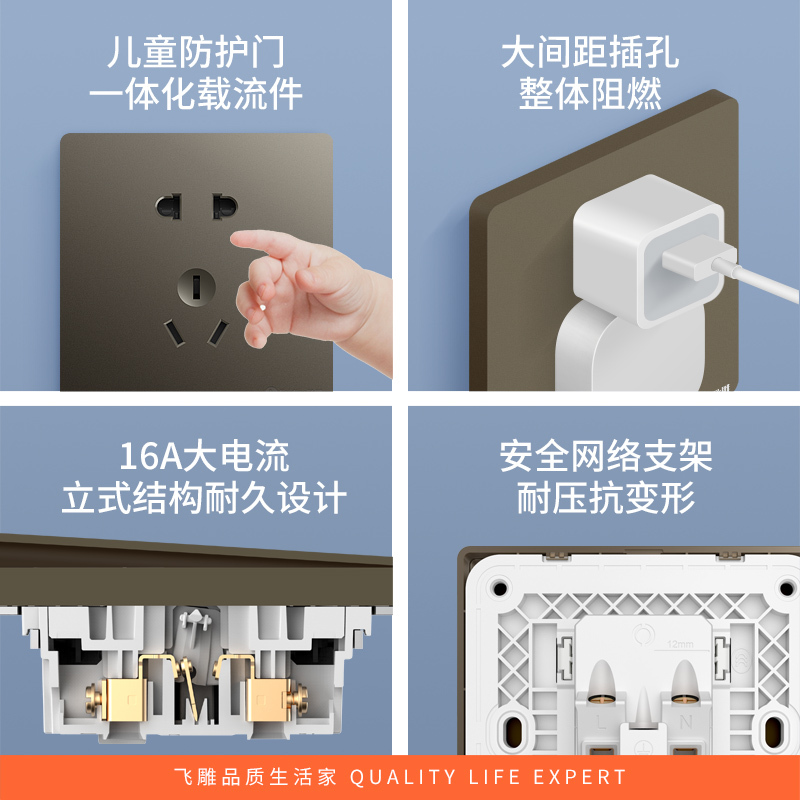 儿童防护门
一体化载流件

大间距插孔
整体阻燃

16A大电流
立式结构耐久设计

安全网络支架
耐压抗变形

12mm

L

N

飞雕品质生活家 QUALITY LIFE EXPERT