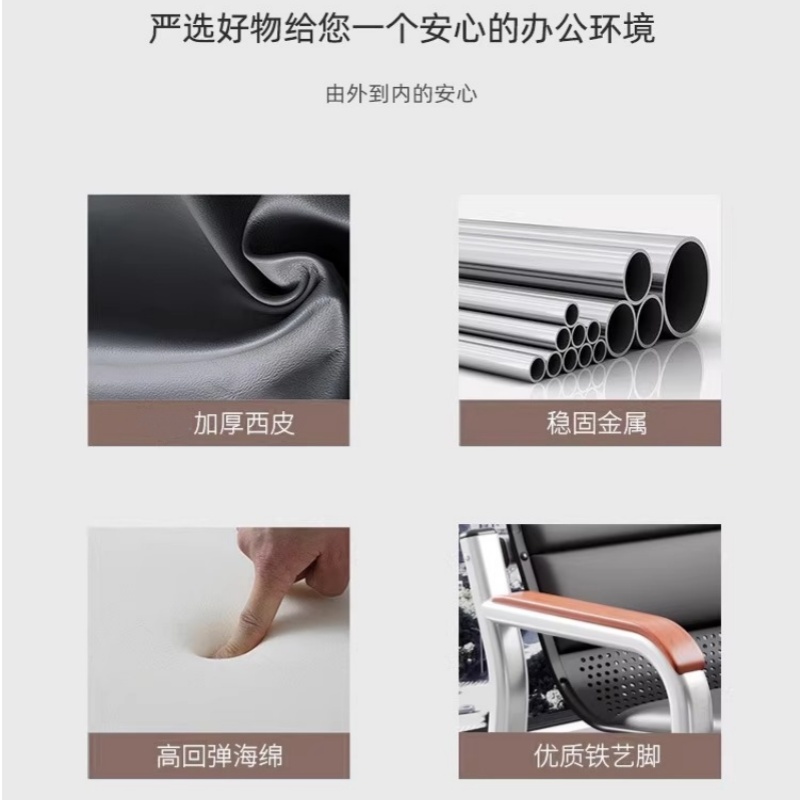 严选好物给您一个安心的办公环境

由外到内的安心

加厚西皮

稳固金属

高回弹海绵

优质铁艺脚