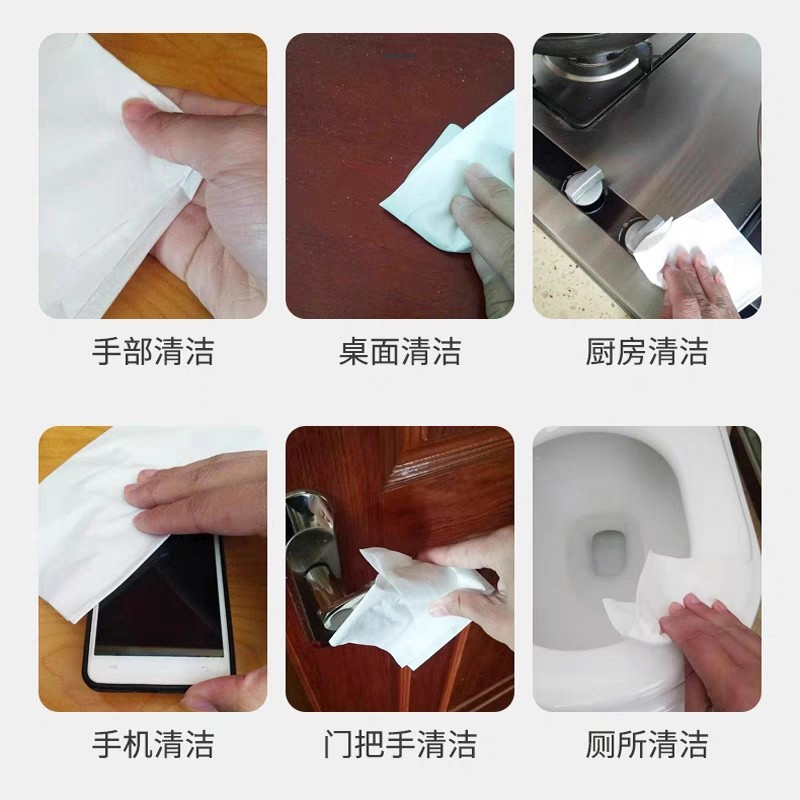 手部清洁

桌面清洁

厨房清洁

手机清洁

门把手清洁

厕所清洁