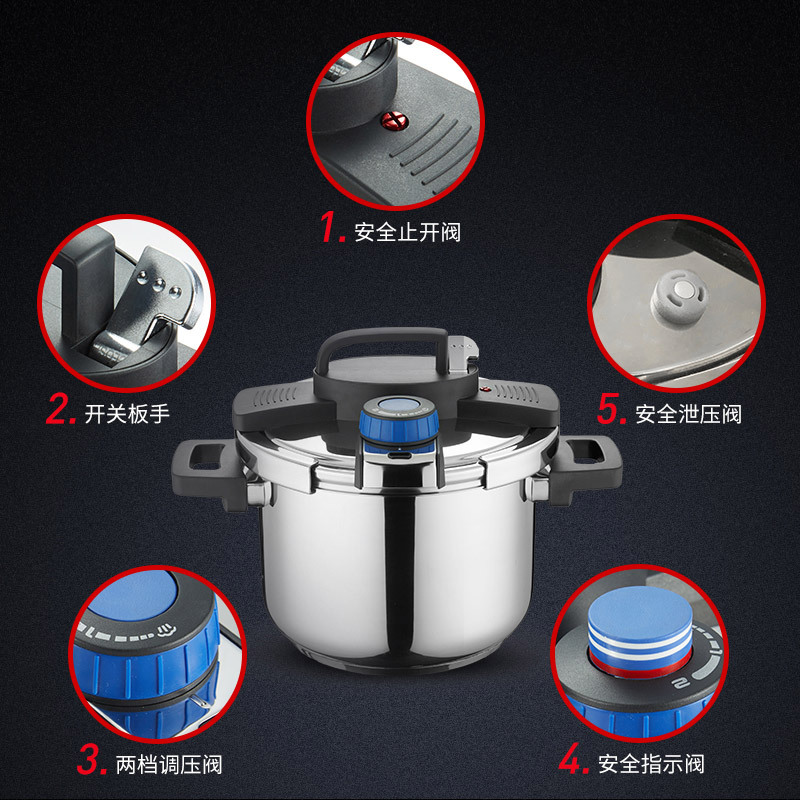 1. 安全止开阀

2. 开关板手

5. 安全泄压阀

3. 两档调压阀

4. 安全指示阀