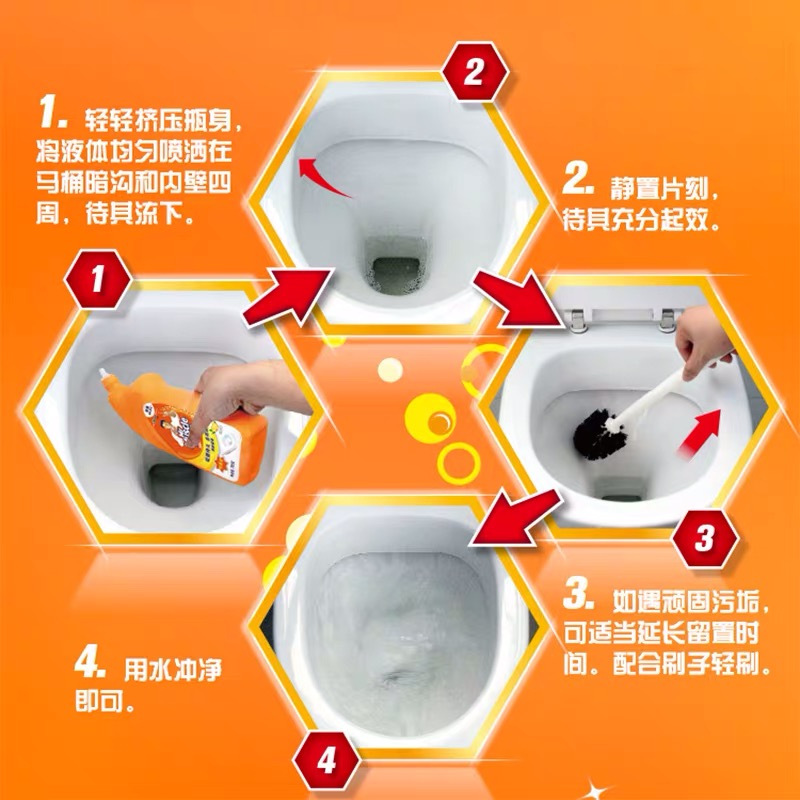 1. 轻轻挤压瓶身，将液体均匀喷洒在马桶暗沟和内壁四周，待其流下。

2

2. 静置片刻，待其充分起效。

1

3

3. 如遇顽固污垢，可适当延长留置时间。配合刷子轻刷。

4. 用水冲净即可。

4