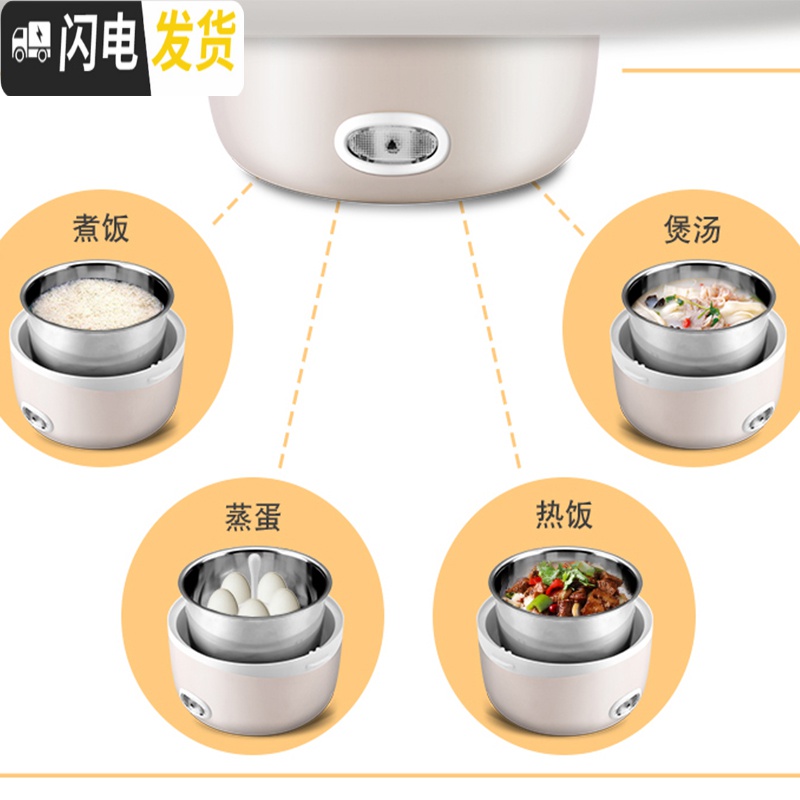 闪电发货

煮饭

煲汤

蒸蛋

热饭