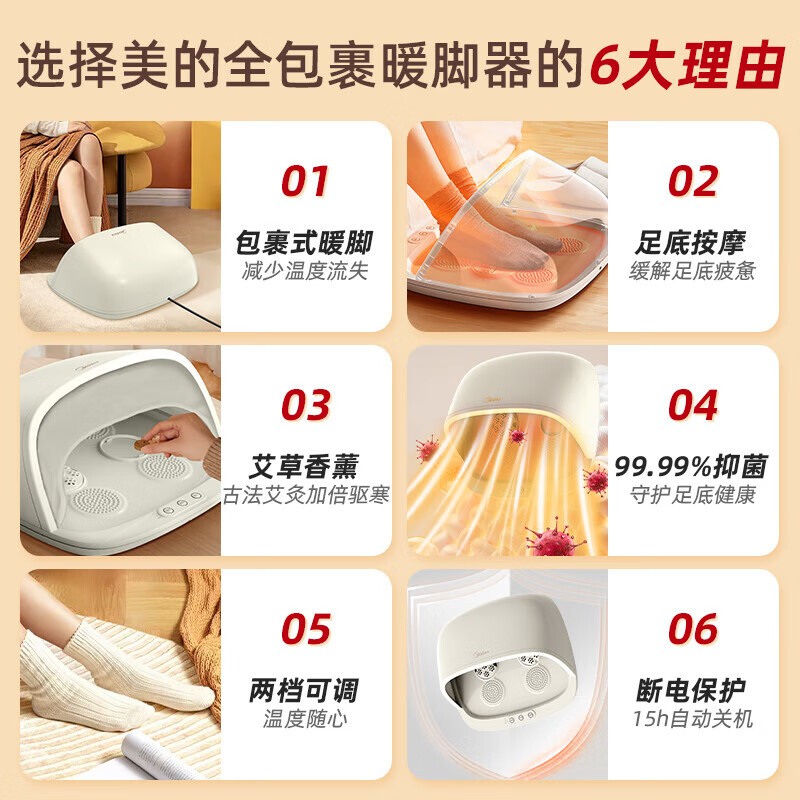 选择美的全包裹暖脚器的6大理由

01
包裹式暖脚
减少温度流失

02
足底按摩
缓解足底疲惫

03
艾草香薰
古法艾灸加倍驱寒

04
99.99%抑菌
守护足底健康

05
两档可调
温度随心

06
断电保护
15h自动关机