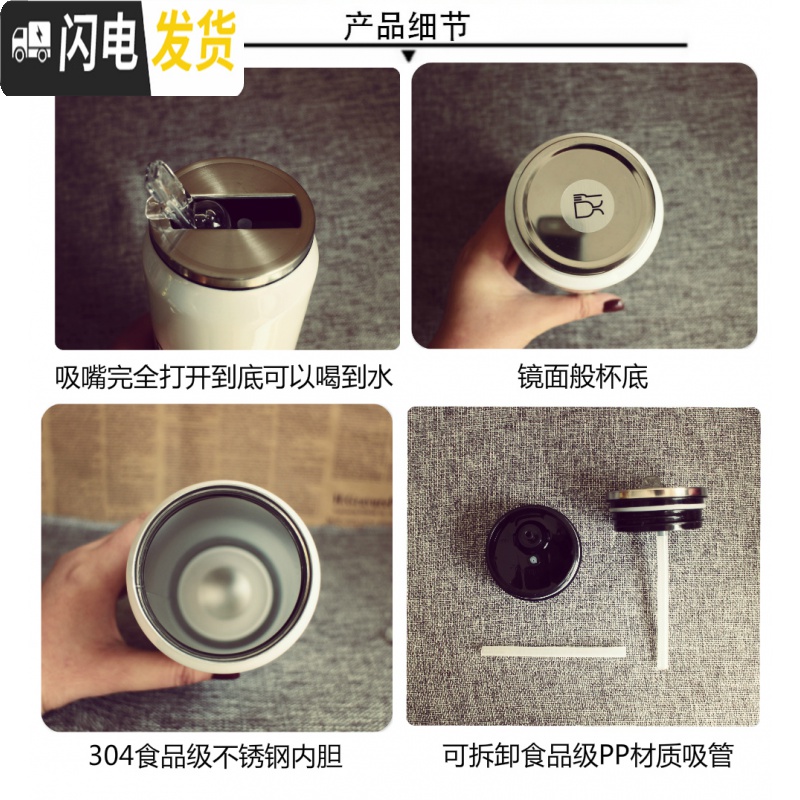 闪电发货

产品细节

吸嘴完全打开到底可以喝到水

镜面般杯底

304食品级不锈钢内胆

可拆卸食品级PP材质吸管