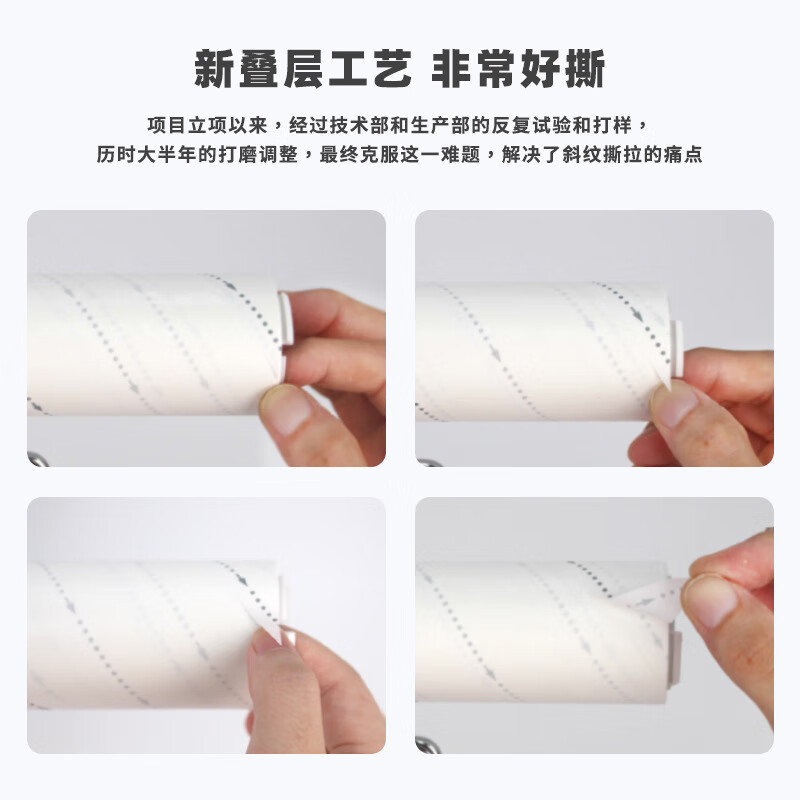 新叠层工艺 非常好撕

项目立项以来，经过技术部和生产部的反复试验和打样，
历时大半年的打磨调整，最终克服这一难题，解决了斜纹撕拉的痛点