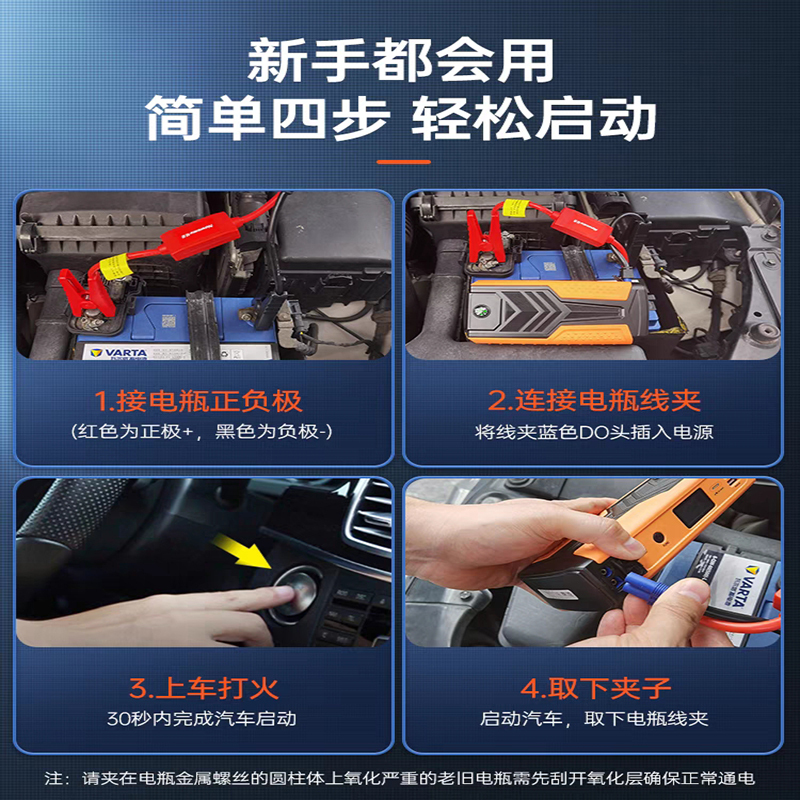 新手都会用
简单四步 轻松启动

VARTA

1.接电瓶正负极
(红色为正极+，黑色为负极-)

2.连接电瓶线夹
将线夹蓝色DO头插入电源

3.上车打火
30秒内完成汽车启动

VARTA

4.取下夹子
启动汽车，取下电瓶线夹

注：请夹在电瓶金属螺丝的圆柱体上氧化严重的老旧电瓶需先刮开氧化层确保正常通电