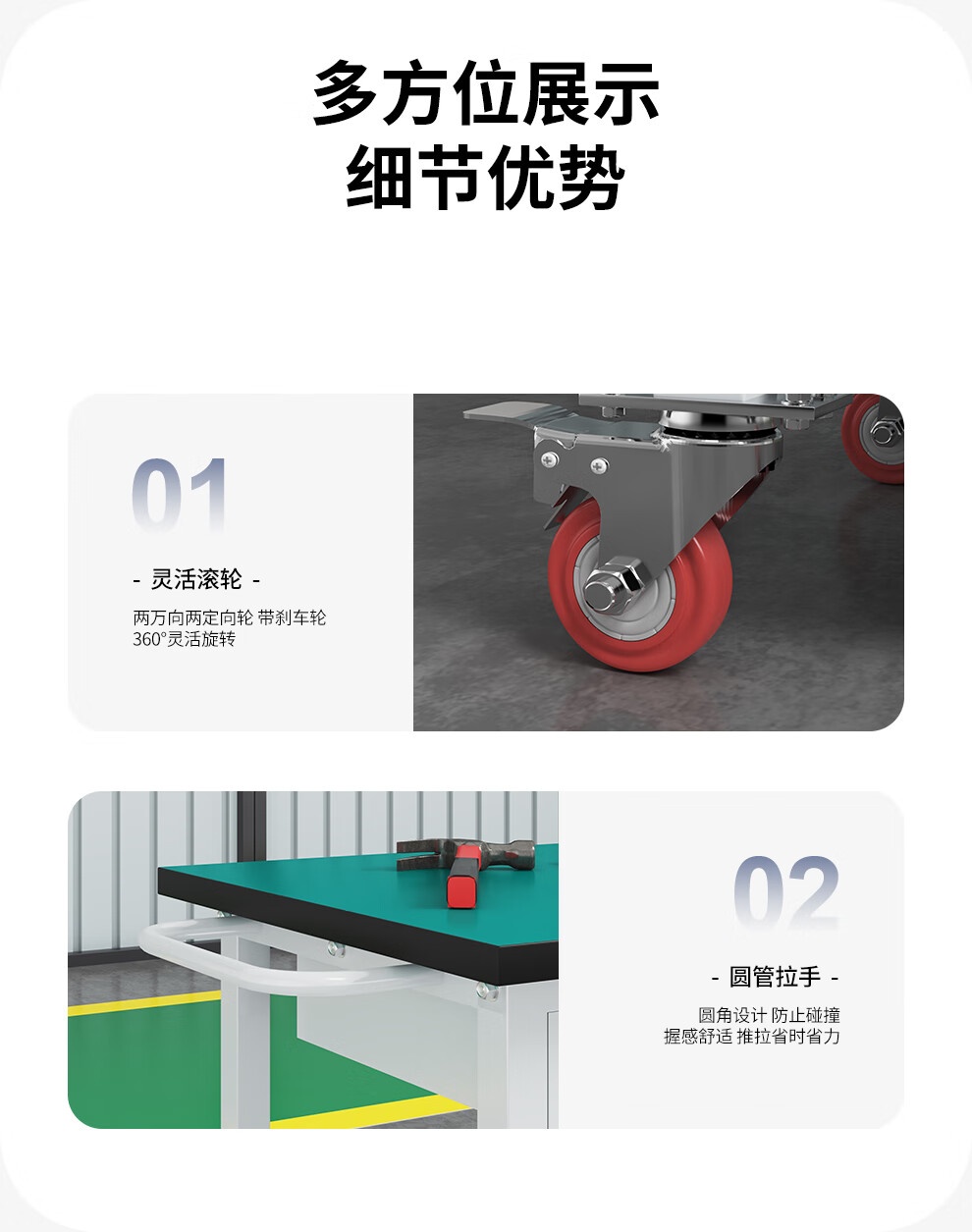 多方位展示
细节优势

01

- 灵活滚轮 -

两万向两定向轮 带刹车轮
360°灵活旋转

02

- 圆管拉手 -

圆角设计 防止碰撞
握感舒适 推拉省时省力