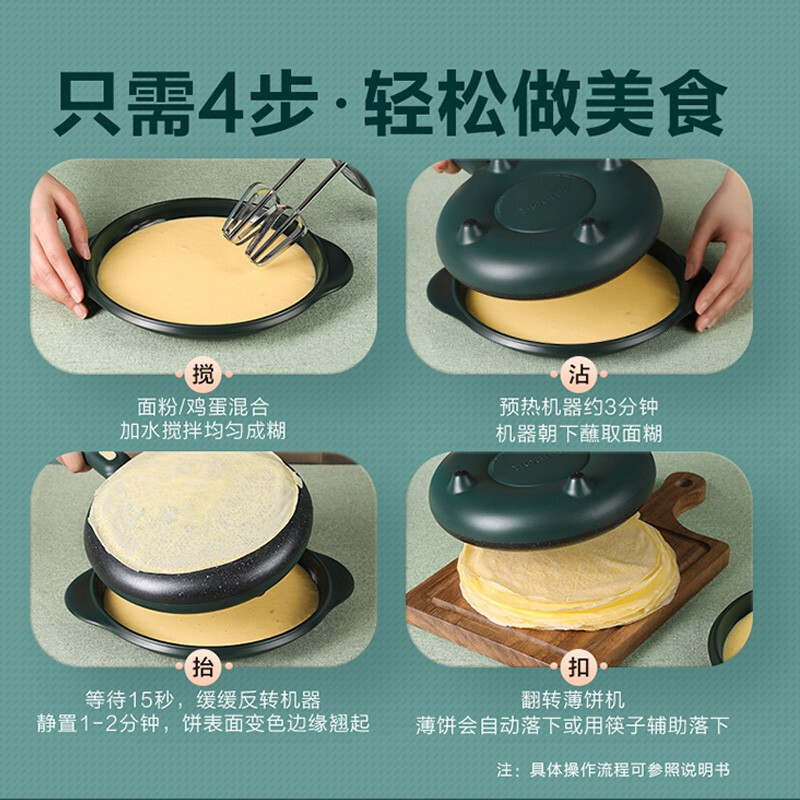 只需4步·轻松做美食

搅
面粉/鸡蛋混合
加水搅拌均匀成糊

沾
预热机器约3分钟
机器朝下蘸取面糊

抬
等待15秒，缓缓反转机器
静置1-2分钟，饼表面变色边缘翘起

扣
翻转薄饼机
薄饼会自动落下或用筷子辅助落下

注：具体操作流程可参照说明书