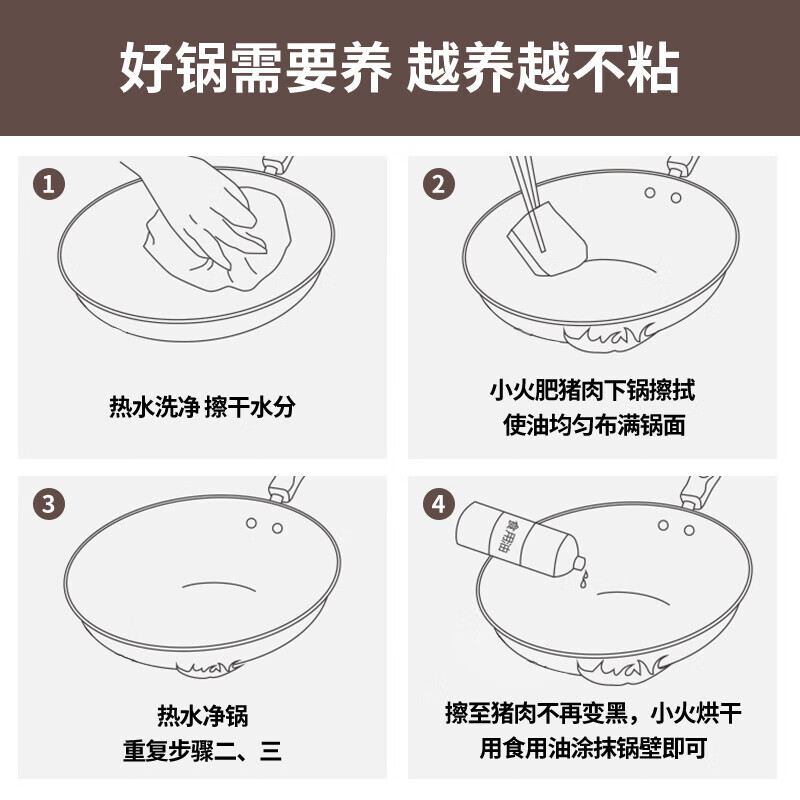 好锅需要养 越养越不粘

1

热水洗净 擦干水分

2

小火肥猪肉下锅擦拭
使油均匀布满锅面

3

热水净锅
重复步骤二、三

4

食用油

擦至猪肉不再变黑，小火烘干
用食用油涂抹锅壁即可