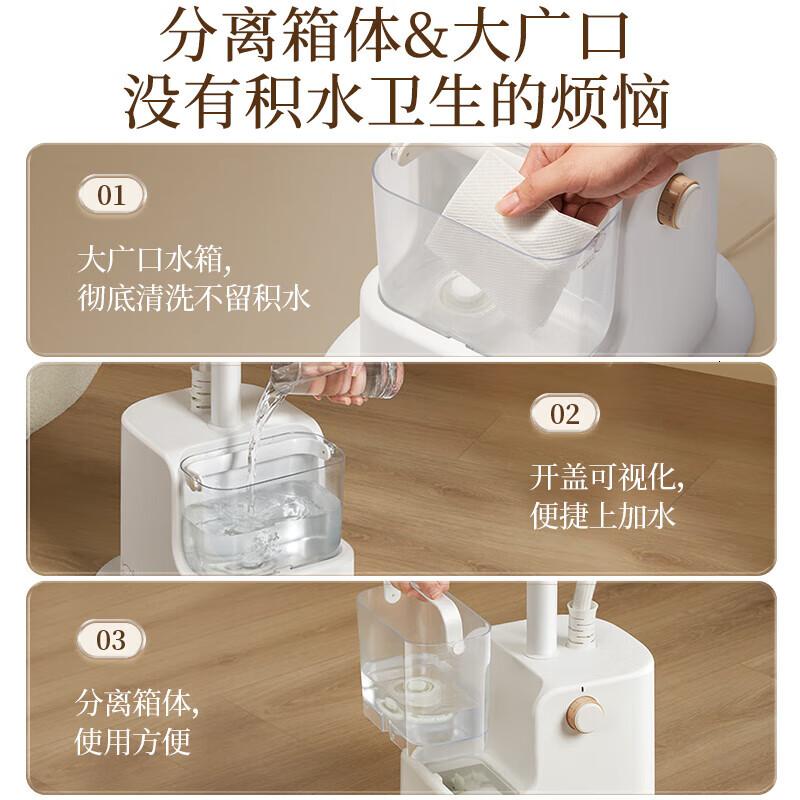 分离箱体&大广口
没有积水卫生的烦恼

01

大广口水箱，
彻底清洗不留积水

02

开盖可视化，
便捷上加水

03

分离箱体，
使用方便