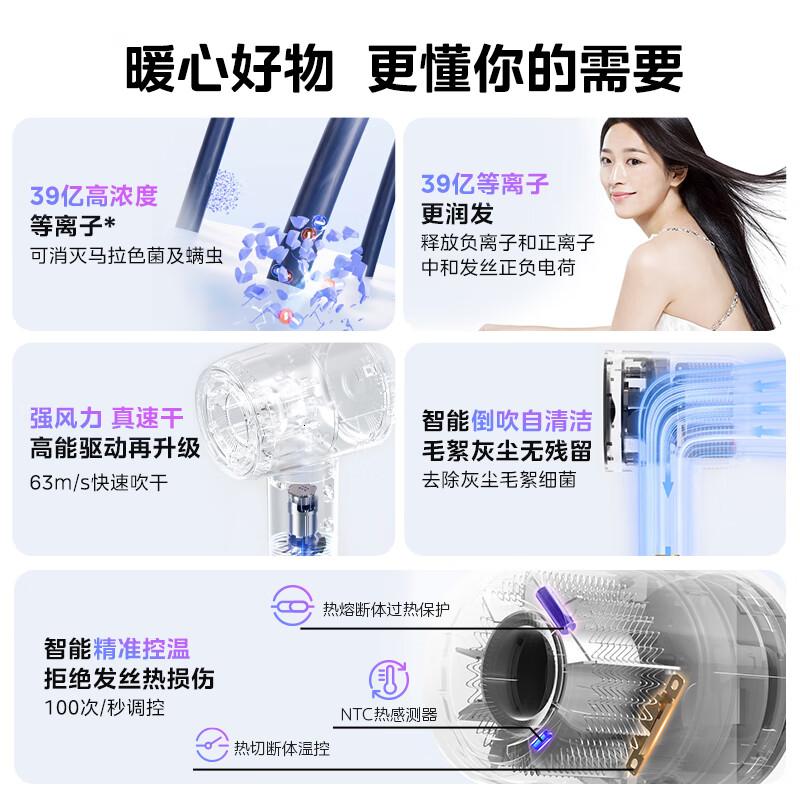 暖心好物 更懂你的需要

39亿高浓度
等离子*
可消灭马拉色菌及螨虫

39亿等离子
更润发
释放负离子和正离子
中和发丝正负电荷

强风力 真速干
高能驱动再升级
63m/s快速吹干

智能倒吹自清洁
毛絮灰尘无残留
去除灰尘毛絮细菌

智能精准控温
拒绝发丝热损伤
100次/秒调控

热熔断体过热保护

NTC热感测器

热切断体温控