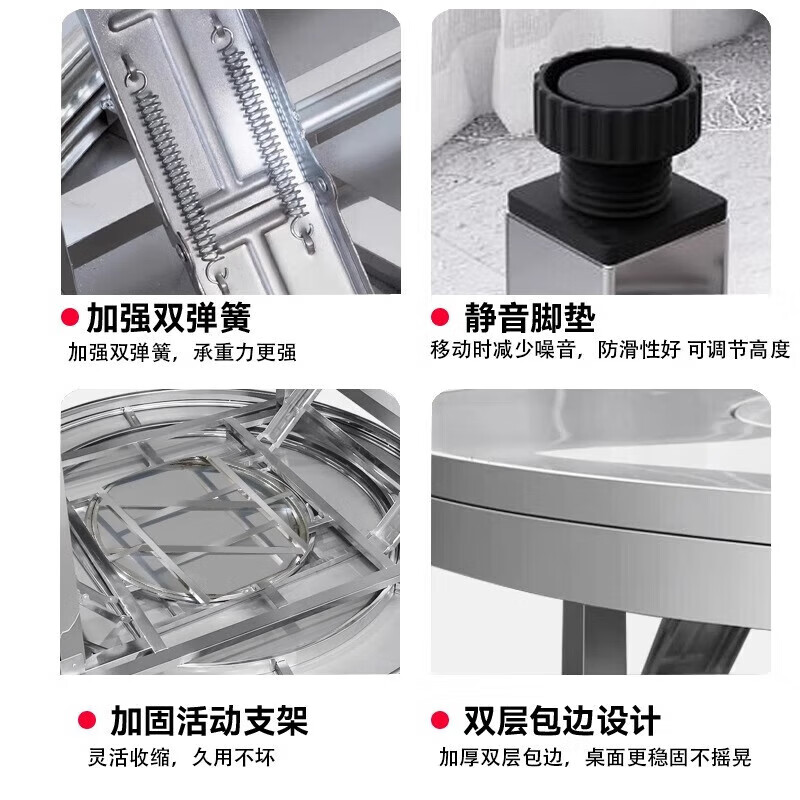 加强双弹簧
加强双弹簧，承重力更强

静音脚垫
移动时减少噪音，防滑性好 可调节高度

加固活动支架
灵活收缩，久用不坏

双层包边设计
加厚双层包边，桌面更稳固不摇晃