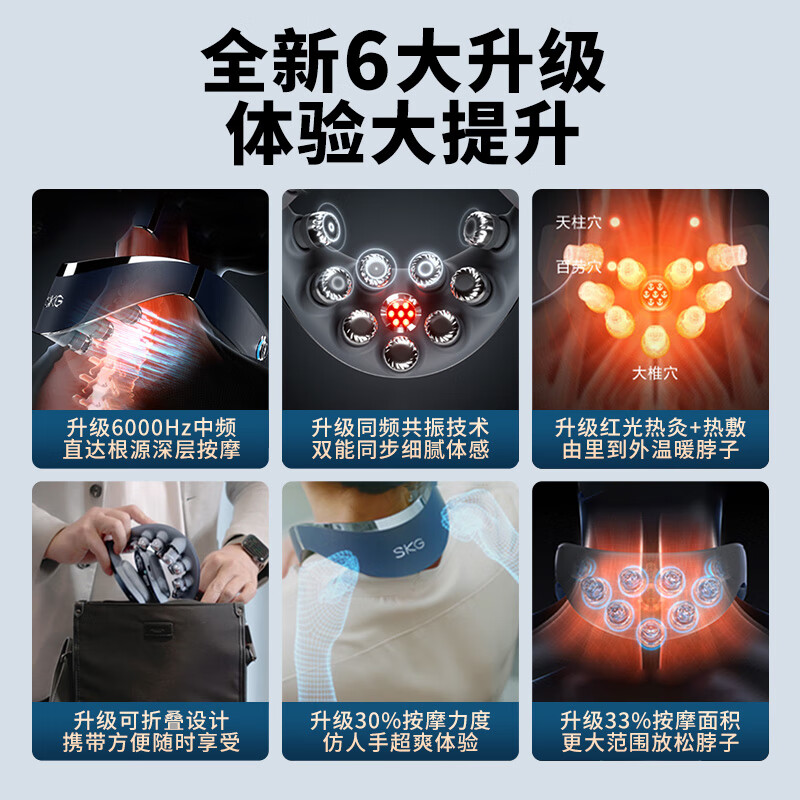 全新6大升级
体验大提升

SKG

升级6000Hz中频
直达根源深层按摩

升级同频共振技术
双能同步细腻体感

天柱穴
百劳穴
大椎穴

升级红光热灸+热敷
由里到外温暖脖子

升级可折叠设计
携带方便随时享受

SKG

升级30%按摩力度
仿人手超爽体验

升级33%按摩面积
更大范围放松脖子