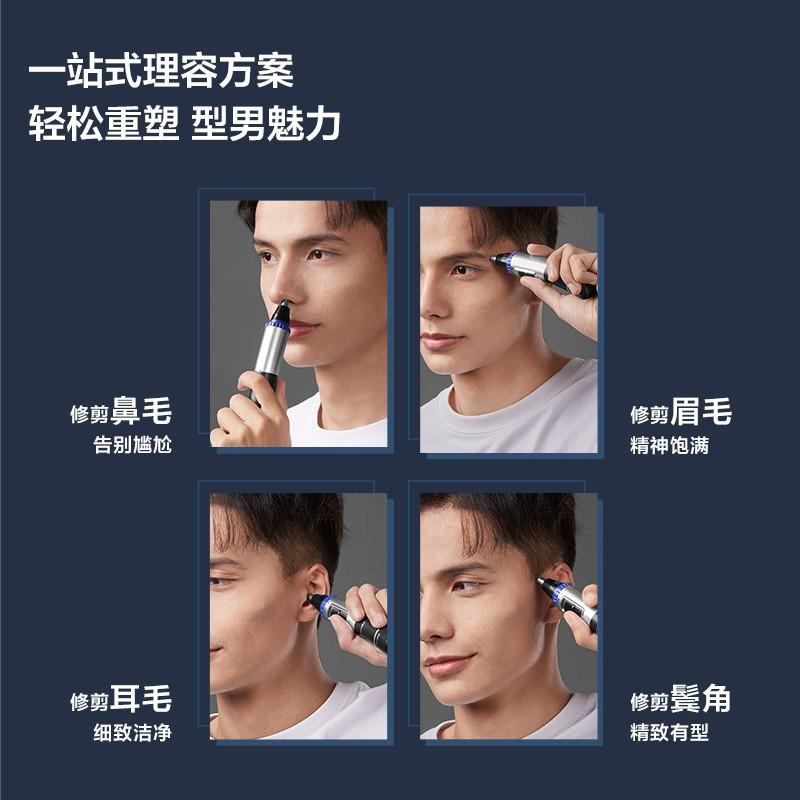 一站式理容方案
轻松重塑 型男魅力

修剪鼻毛
告别尴尬

修剪眉毛
精神饱满

修剪耳毛
细致洁净

修剪鬓角
精致有型