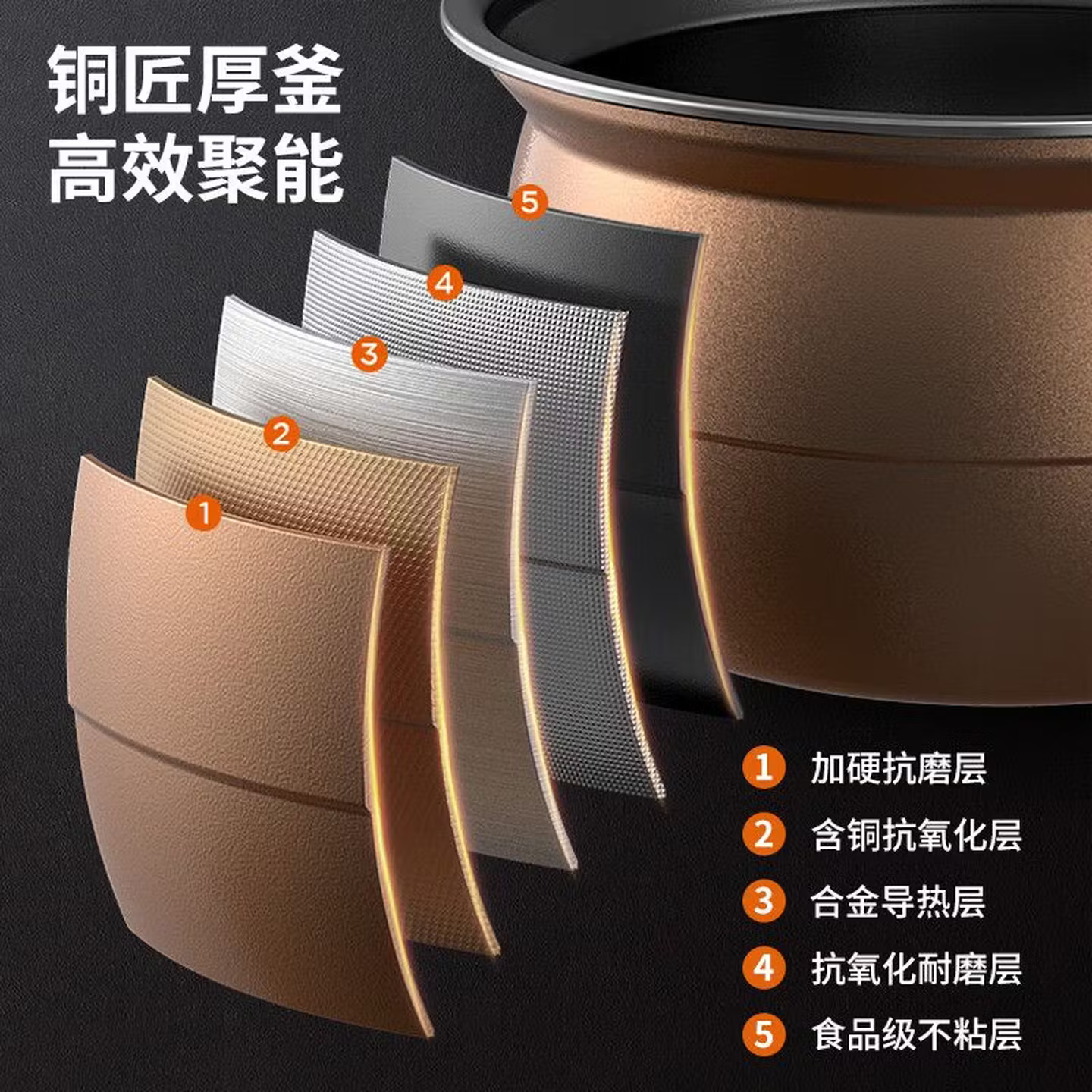 铜匠厚釜
高效聚能

5
4
3
2
1

1 加硬抗磨层
2 含铜抗氧化层
3 合金导热层
4 抗氧化耐磨层
5 食品级不粘层