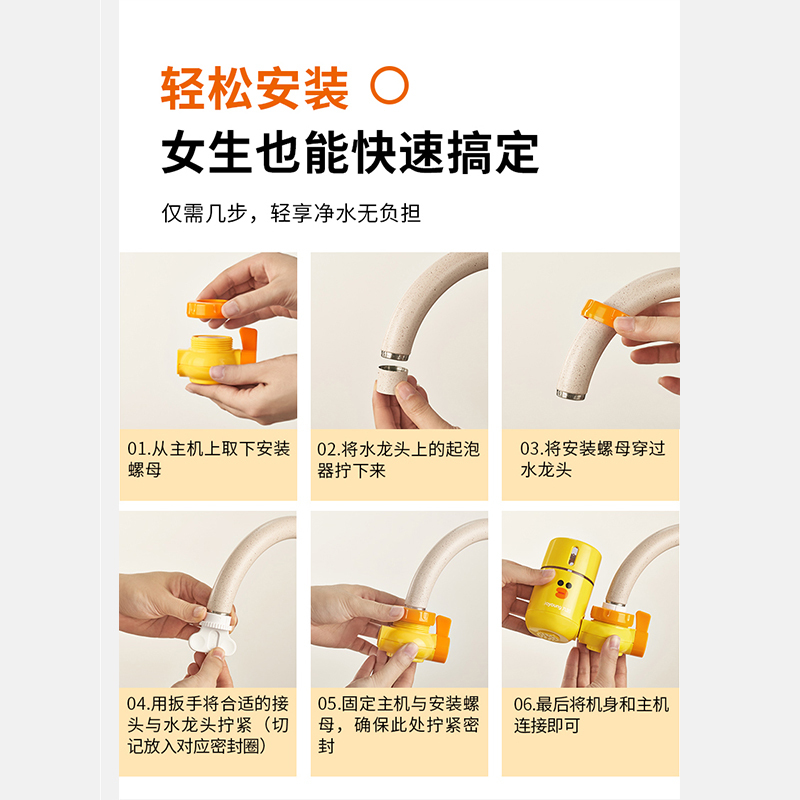 轻松安装

女生也能快速搞定

仅需几步，轻享净水无负担

01.从主机上取下安装螺母

02.将水龙头上的起泡器拧下来

03.将安装螺母穿过水龙头

04.用扳手将合适的接头与水龙头拧紧（切记放入对应密封圈）

05.固定主机与安装螺母，确保此处拧紧密封

06.最后将机身和主机连接即可