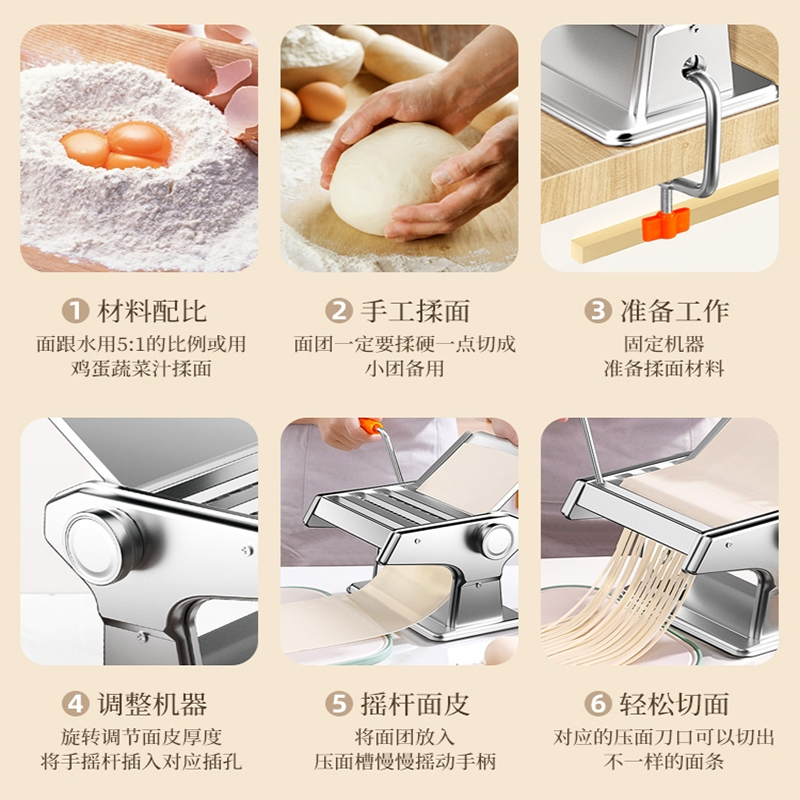 1 材料配比
面跟水用5:1的比例或用鸡蛋蔬菜汁揉面

2 手工揉面
面团一定要揉硬一点切成小团备用

3 准备工作
固定机器
准备揉面材料

4 调整机器
旋转调节面皮厚度
将手摇杆插入对应插孔

5 摇杆面皮
将面团放入
压面槽慢慢摇动手柄

6 轻松切面
对应的压面刀口可以切出不一样的面条