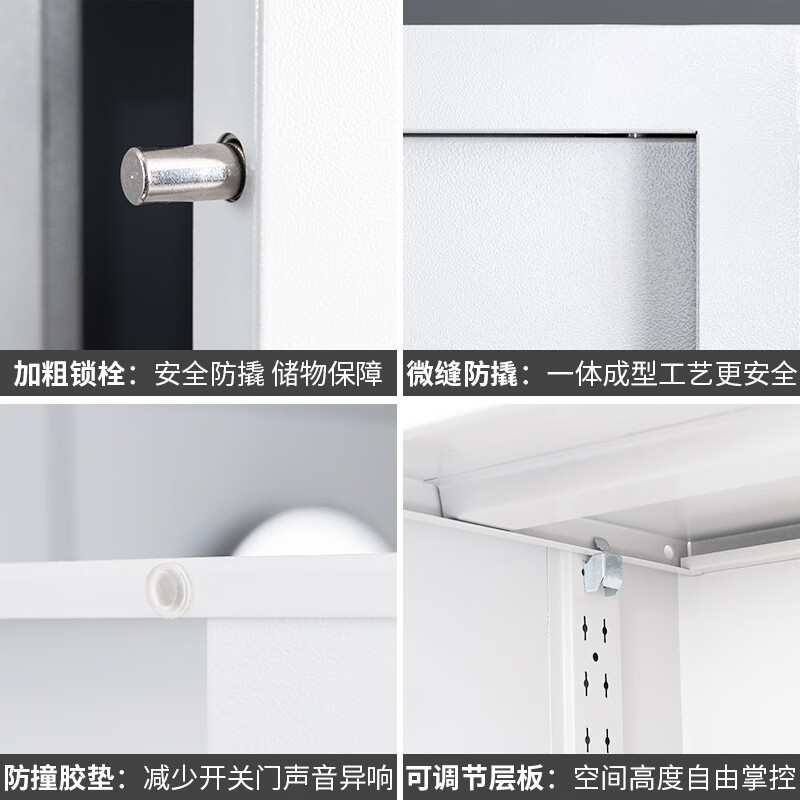 加粗锁栓：安全防撬 储物保障

微缝防撬：一体成型工艺更安全

防撞胶垫：减少开关门声音异响

可调节层板：空间高度自由掌控