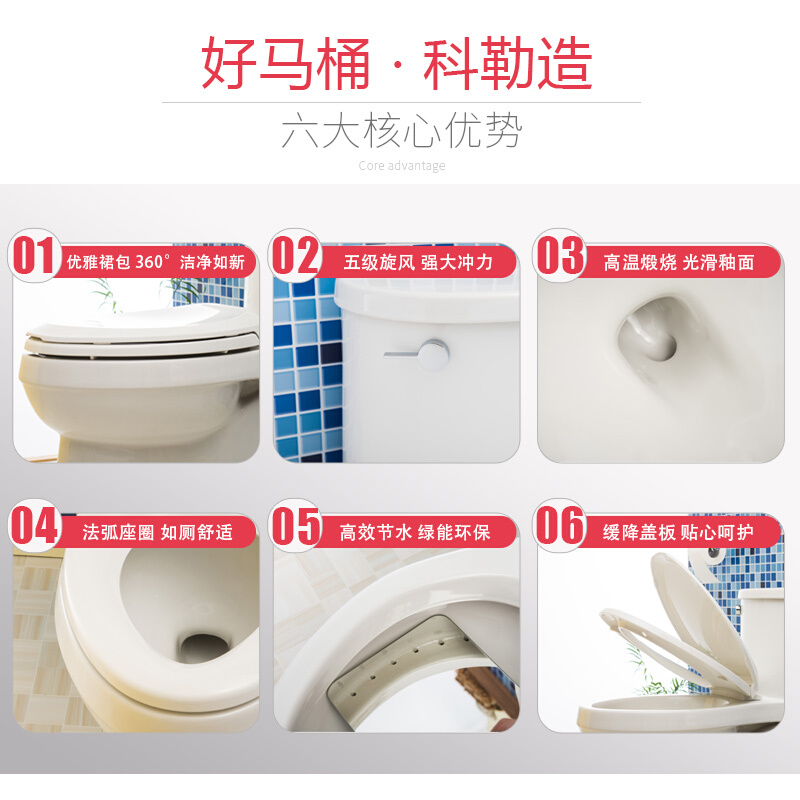 好马桶 · 科勒造

六大核心优势

Core advantage

01 优雅裙包 360° 洁净如新

02 五级旋风 强大冲力

03 高温煅烧 光滑釉面

04 法弧座圈 如厕舒适

05 高效节水 绿能环保

06 缓降盖板 贴心呵护