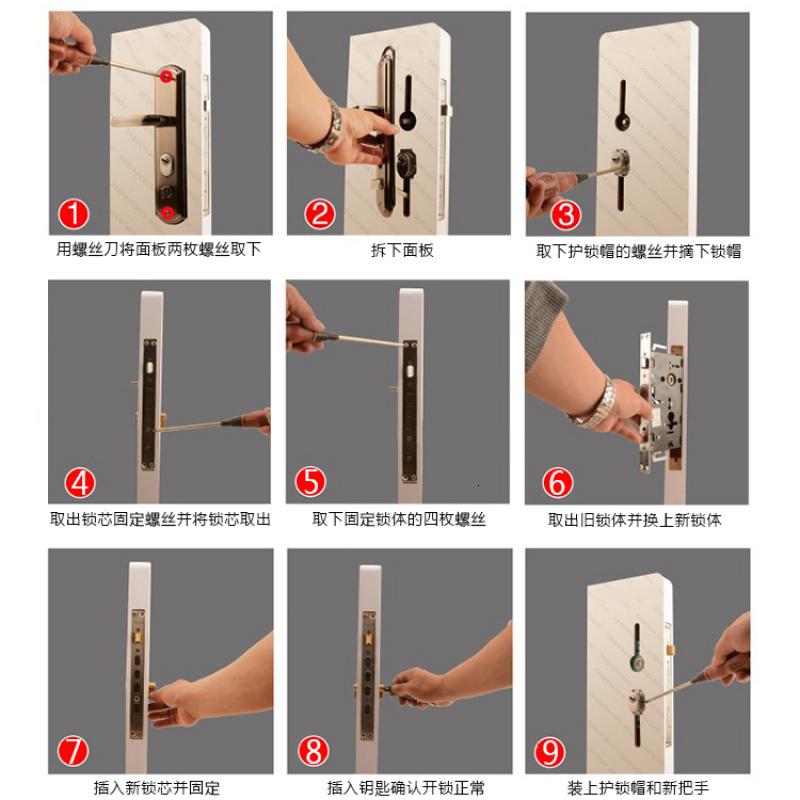 1
用螺丝刀将面板两枚螺丝取下

2
拆下面板

3
取下护锁帽的螺丝并摘下锁帽

4
取出锁芯固定螺丝并将锁芯取出

5
取下固定锁体的四枚螺丝

6
取出旧锁体并换上新锁体

7
插入新锁芯并固定

8
插入钥匙确认开锁正常

9
装上护锁帽和新把手