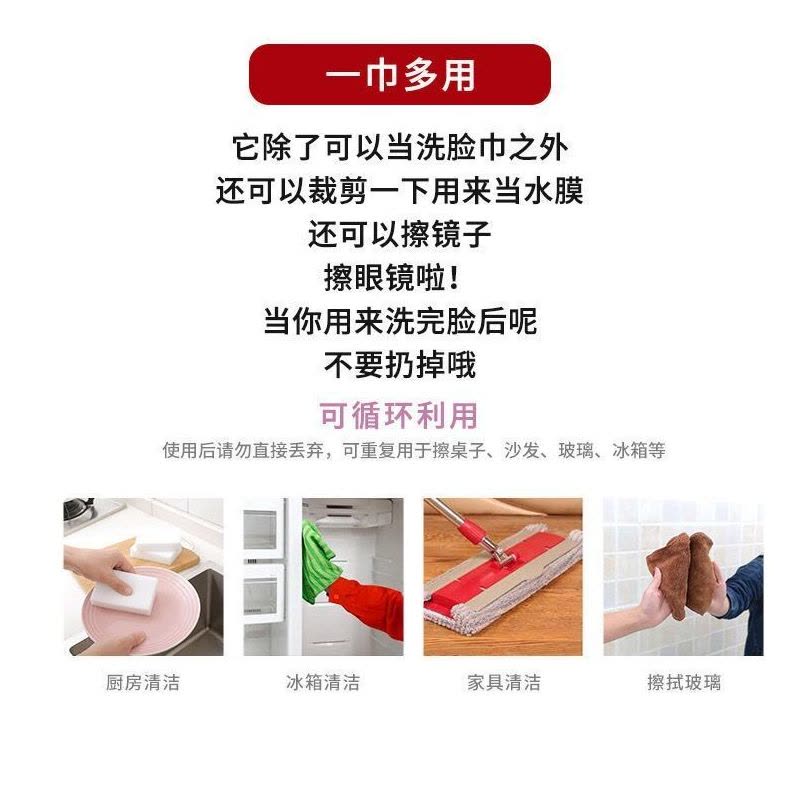 一巾多用

它除了可以当洗脸巾之外
还可以裁剪一下用来当水膜
还可以擦镜子
擦眼镜啦！
当你用来洗完脸后呢
不要扔掉哦

可循环利用

使用后请勿直接丢弃，可重复用于擦桌子、沙发、玻璃、冰箱等

厨房清洁

冰箱清洁

家具清洁

擦拭玻璃