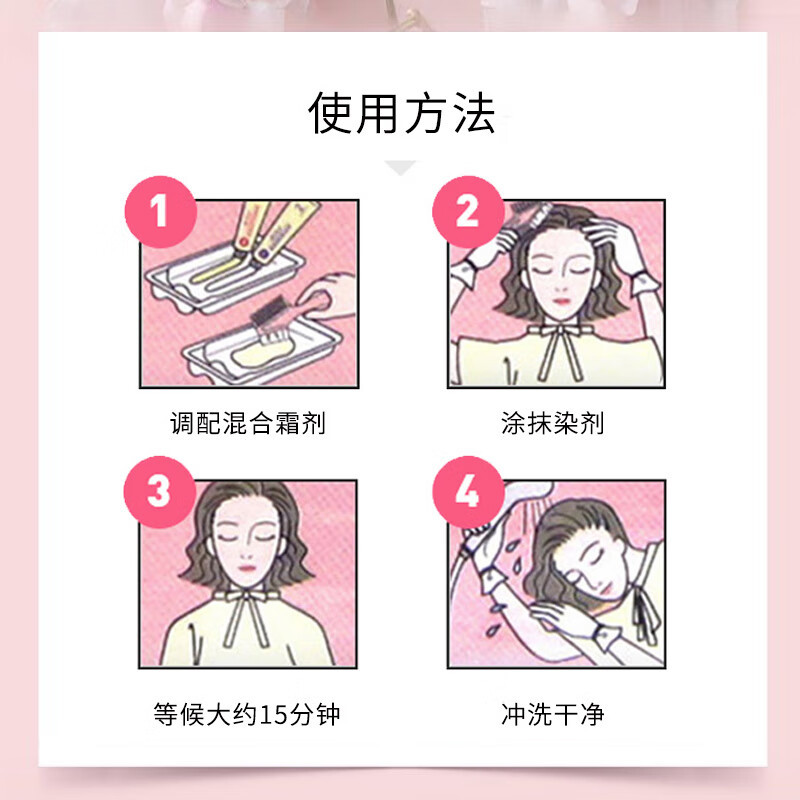 使用方法

1
调配混合霜剂

2
涂抹染剂

3
等候大约15分钟

4
冲洗干净