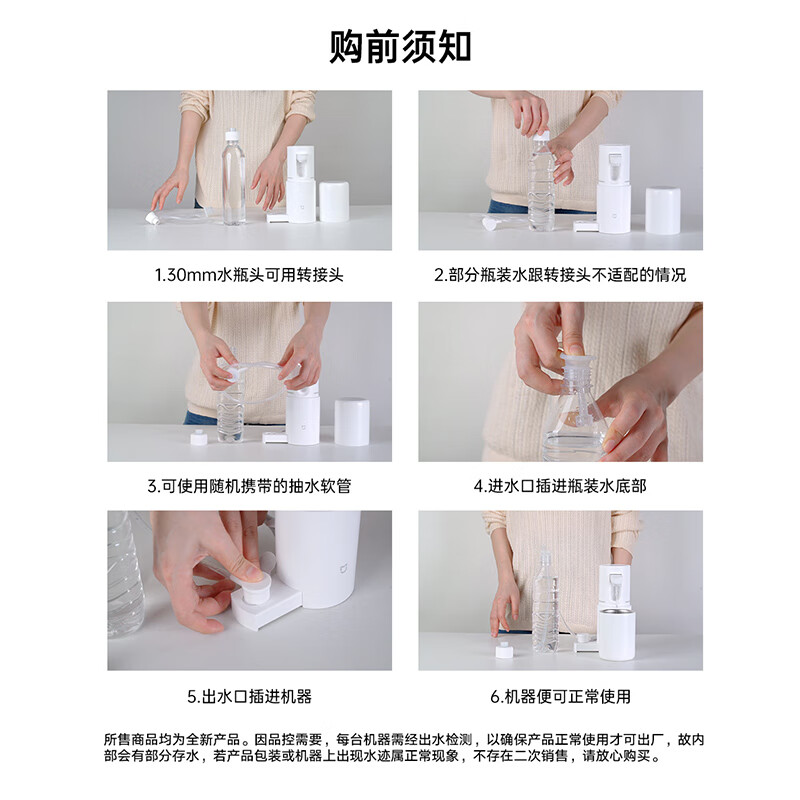 购前须知

1.30mm水瓶头可用转接头

2.部分瓶装水跟转接头不适配的情况

3.可使用随机携带的抽水软管

4.进水口插进瓶装水底部

5.出水口插进机器

6.机器便可正常使用

所售商品均为全新产品。因品控需要，每台机器需经出水检测，以确保产品正常使用才可出厂，故内部会有部分存水，若产品包装或机器上出现水迹属正常现象，不存在二次销售，请放心购买。