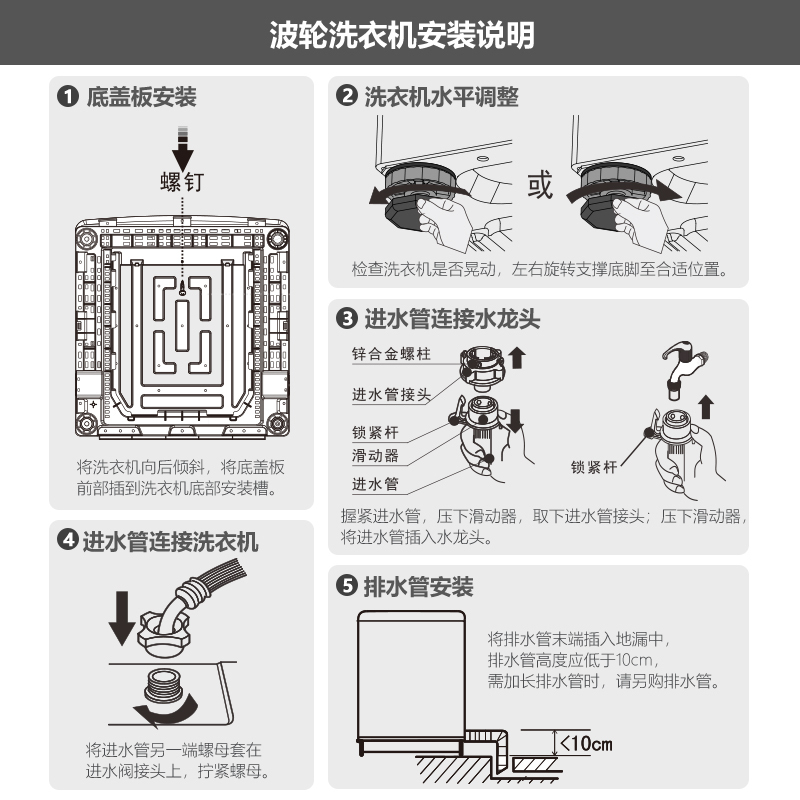 波轮洗衣机安装说明

❶ 底盖板安装

螺钉

将洗衣机向后倾斜，将底盖板前部插到洗衣机底部安装槽。

❷ 洗衣机水平调整

或

检查洗衣机是否晃动，左右旋转支撑底脚至合适位置。

❸ 进水管连接水龙头

锌合金螺柱

进水管接头

锁紧杆

滑动器

进水管

锁紧杆

握紧进水管，压下滑动器，取下进水管接头；压下滑动器，将进水管插入水龙头。

❹ 进水管连接洗衣机

将进水管另一端螺母套在进水阀接头上，拧紧螺母。

❺ 排水管安装

将排水管末端插入地漏中，排水管高度应低于10cm，需加长排水管时，请另购排水管。

<10cm