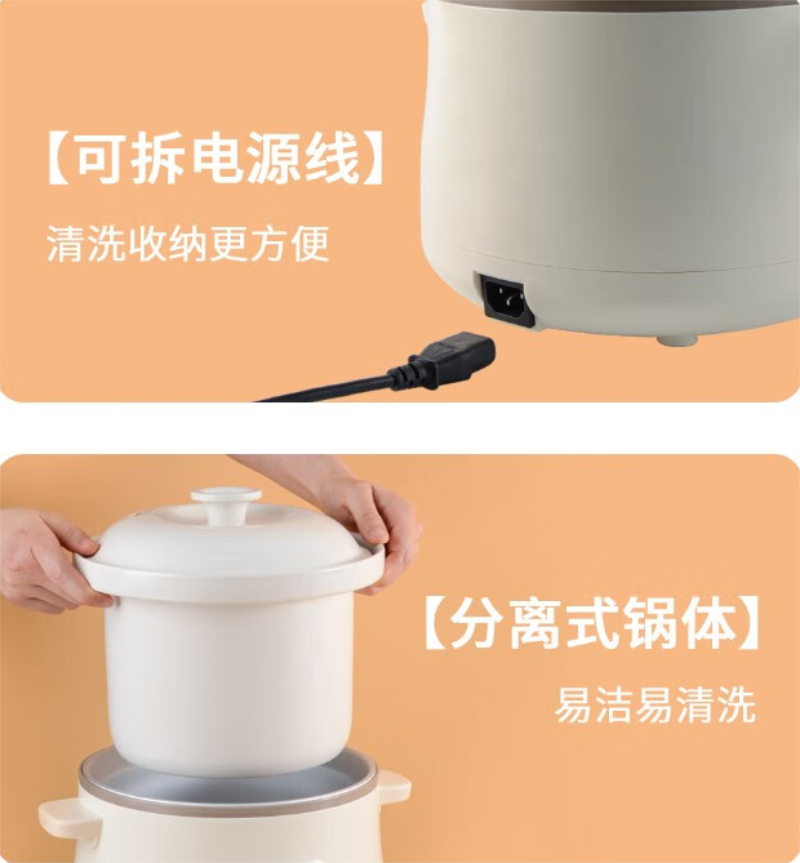 【可拆电源线】

清洗收纳更方便

【分离式锅体】

易洁易清洗