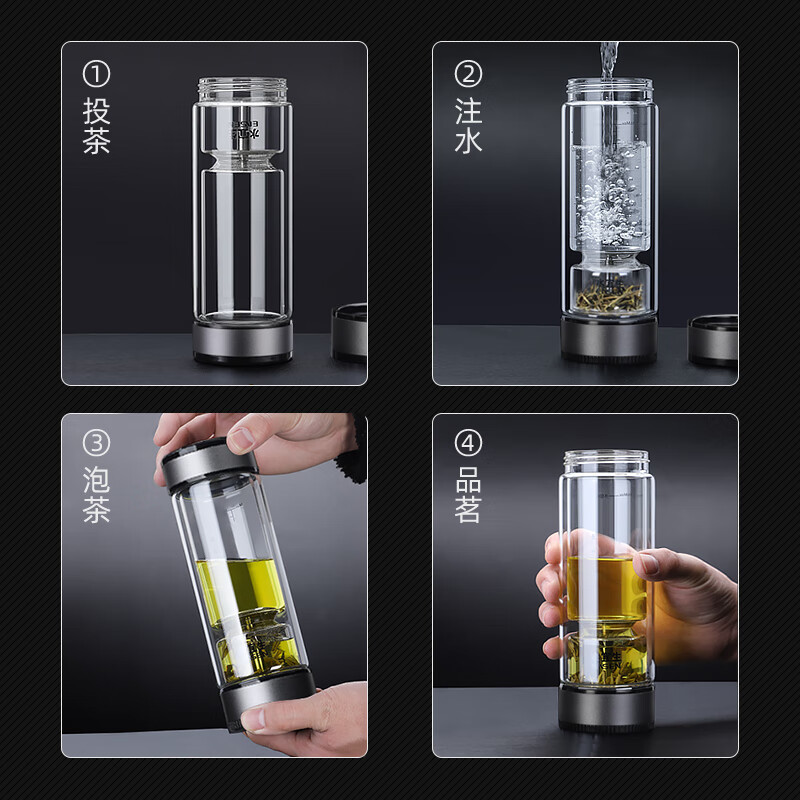 ① 投茶

② 注水

③ 泡茶

④ 品茗