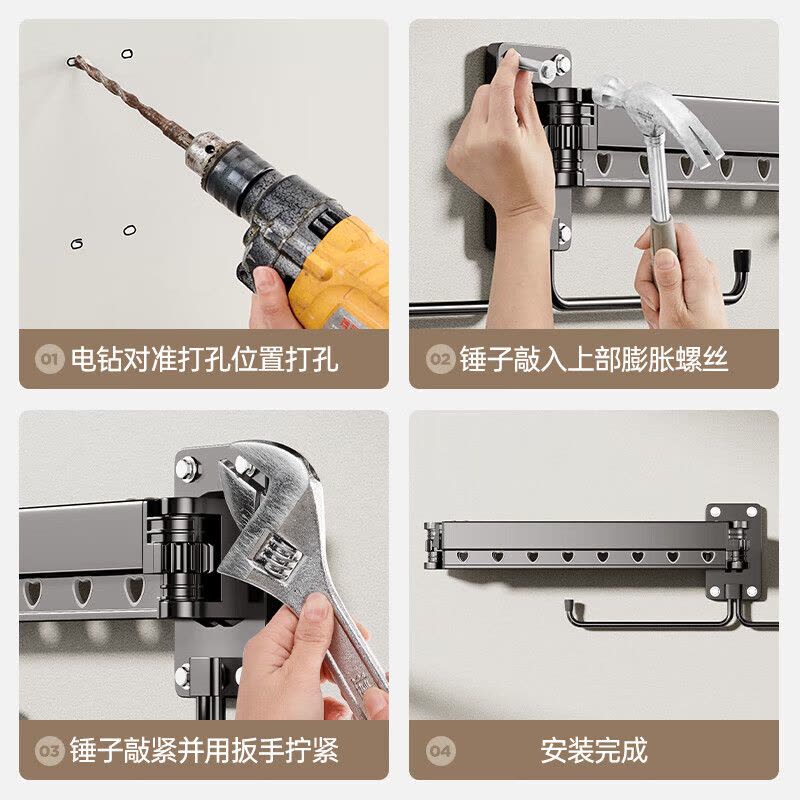 01 电钻对准打孔位置打孔

02 锤子敲入上部膨胀螺丝

03 锤子敲紧并用扳手拧紧

04 安装完成