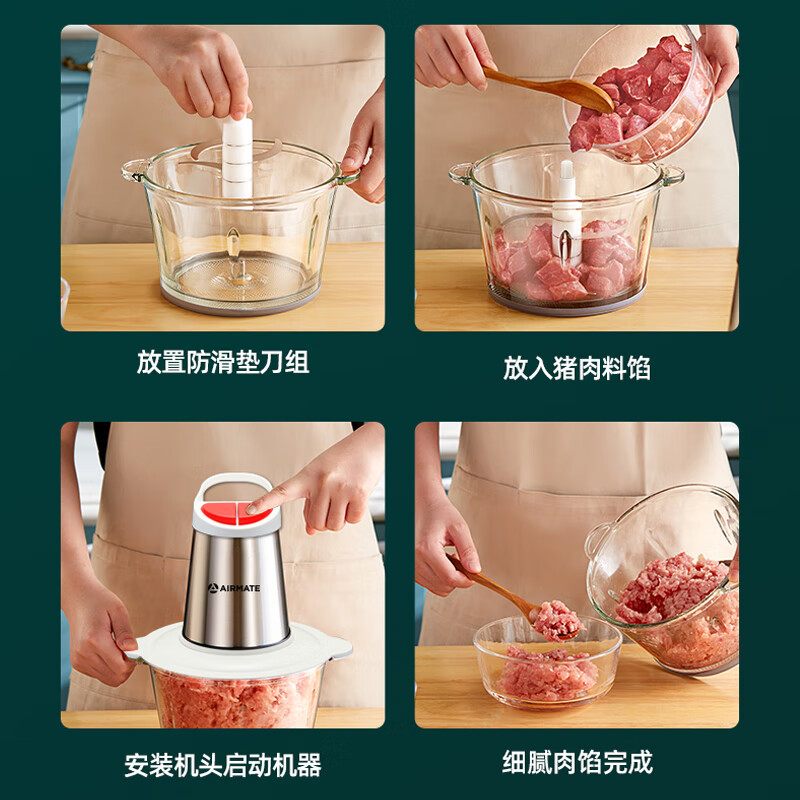 放置防滑垫刀组

放入猪肉料馅

AIRMATE

安装机头启动机器

细腻肉馅完成