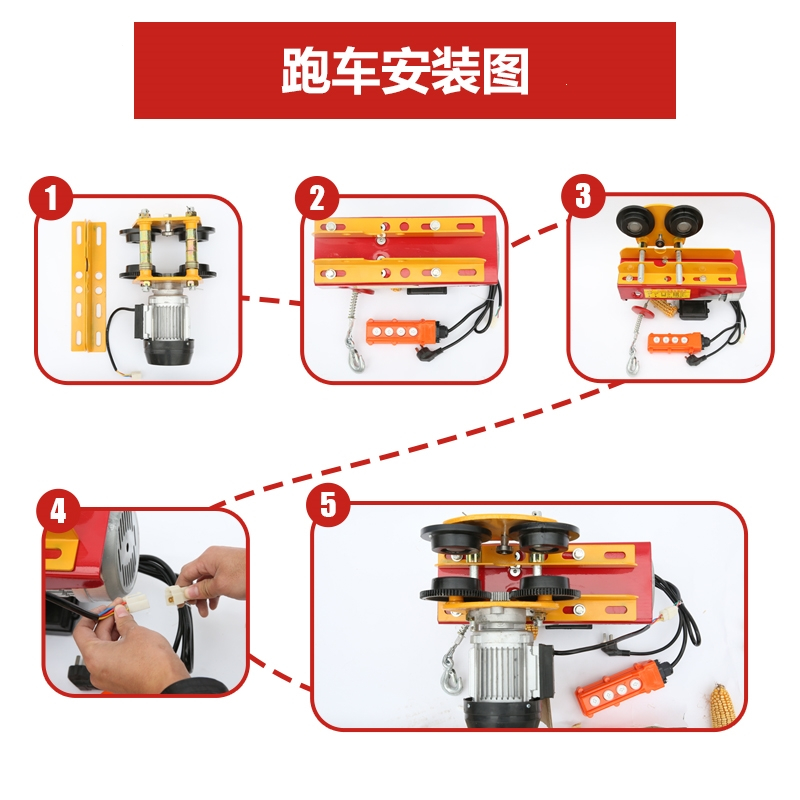 跑车安装图

1

2

3

4

5