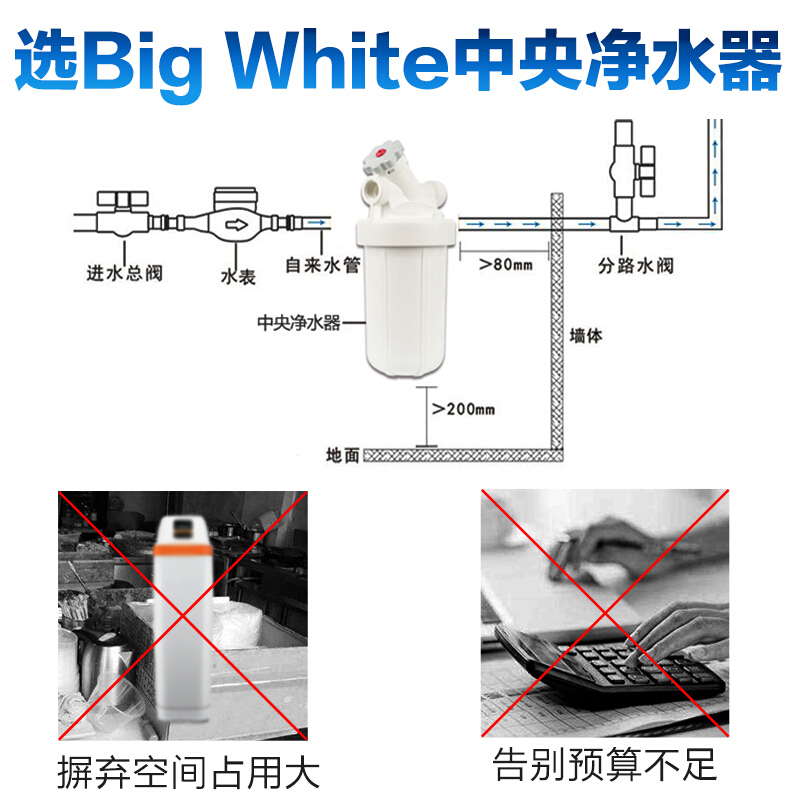 选Big White中央净水器

进水总阀
水表
自来水管
中央净水器
>80mm
分路水阀
墙体
>200mm
地面

摒弃空间占用大

告别预算不足