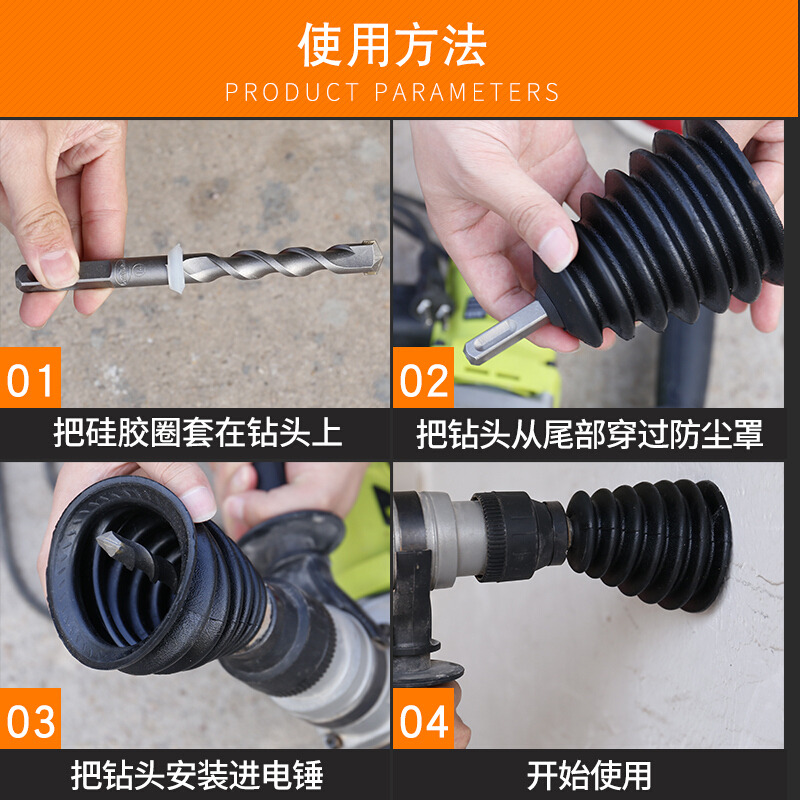 使用方法
PRODUCT PARAMETERS

01
把硅胶圈套在钻头上

02
把钻头从尾部穿过防尘罩

03
把钻头安装进电锤

04
开始使用