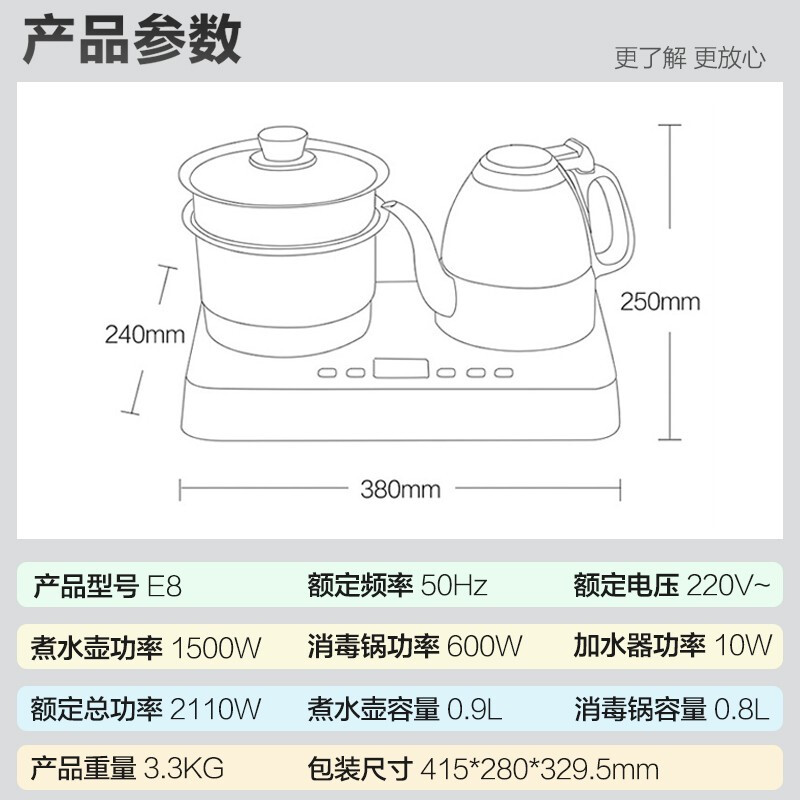 产品参数

更了解 更放心

240mm

250mm

380mm

产品型号 E8 额定频率 50Hz 额定电压 220V~

煮水壶功率 1500W 消毒锅功率 600W 加水器功率 10W

额定总功率 2110W 煮水壶容量 0.9L 消毒锅容量 0.8L

产品重量 3.3KG 包装尺寸 415*280*329.5mm