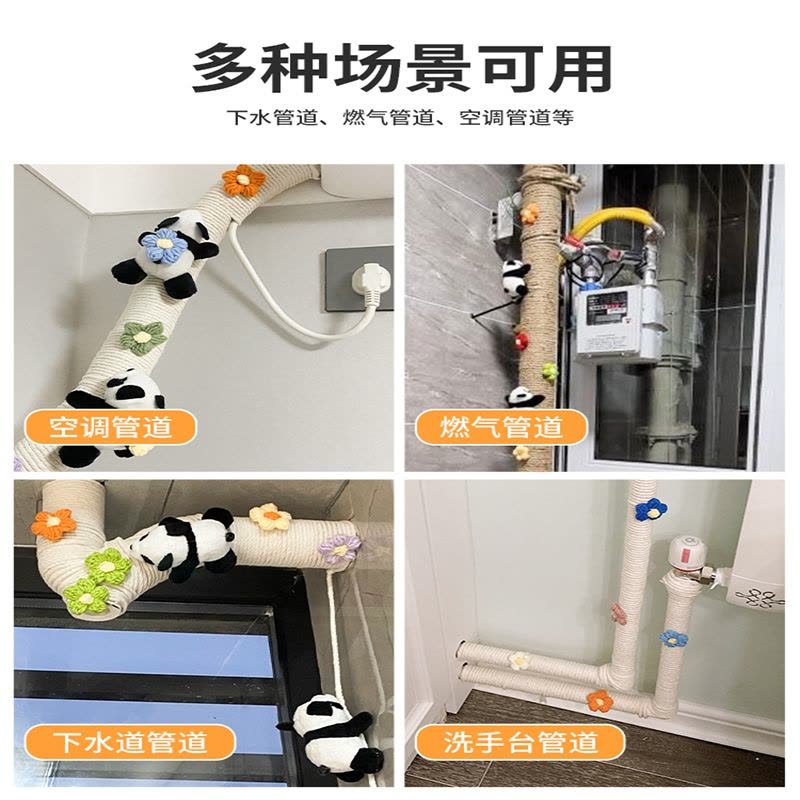 多种场景可用

下水管道、燃气管道、空调管道等

空调管道

燃气管道

下水道管道

洗手台管道